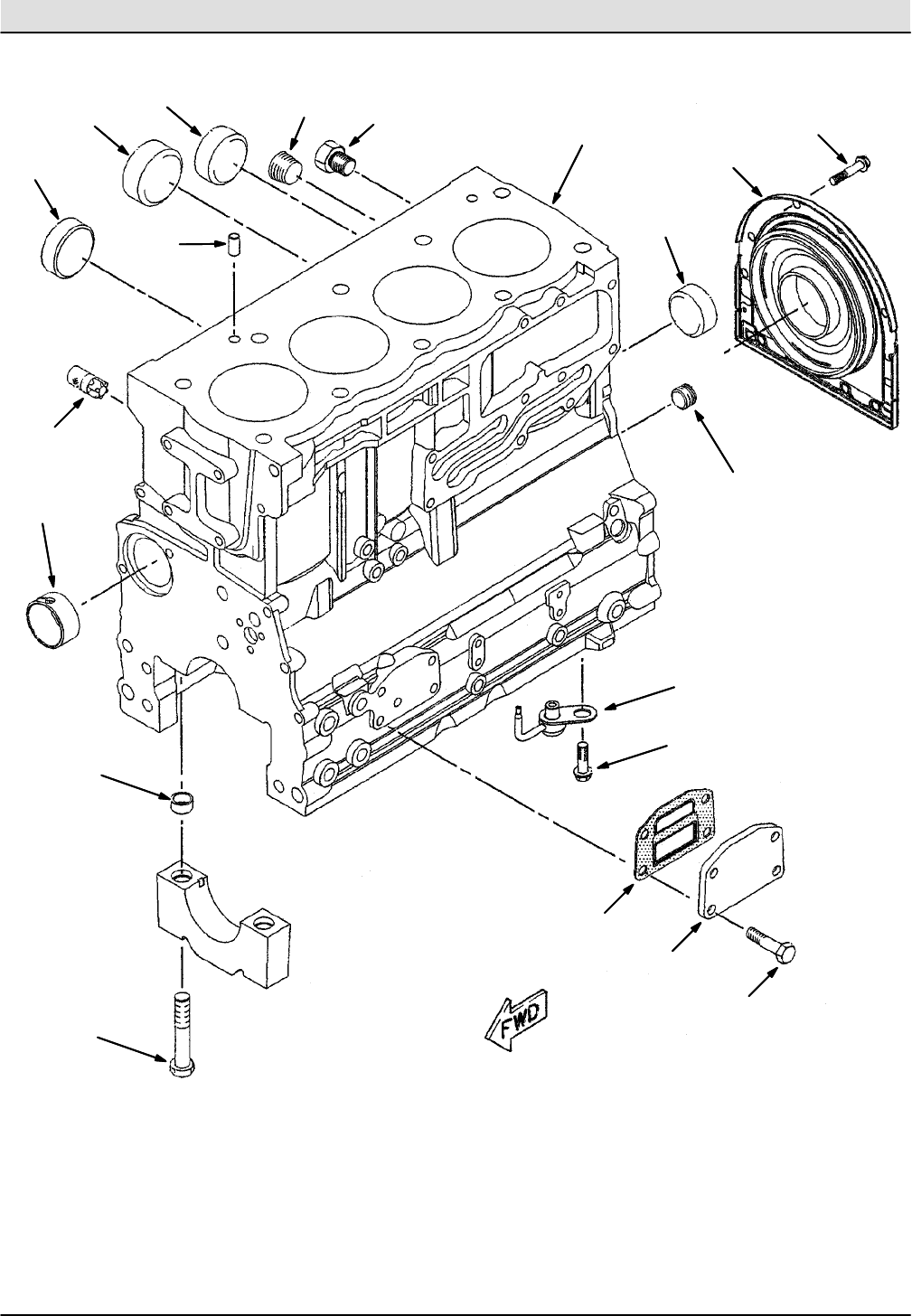 FWD