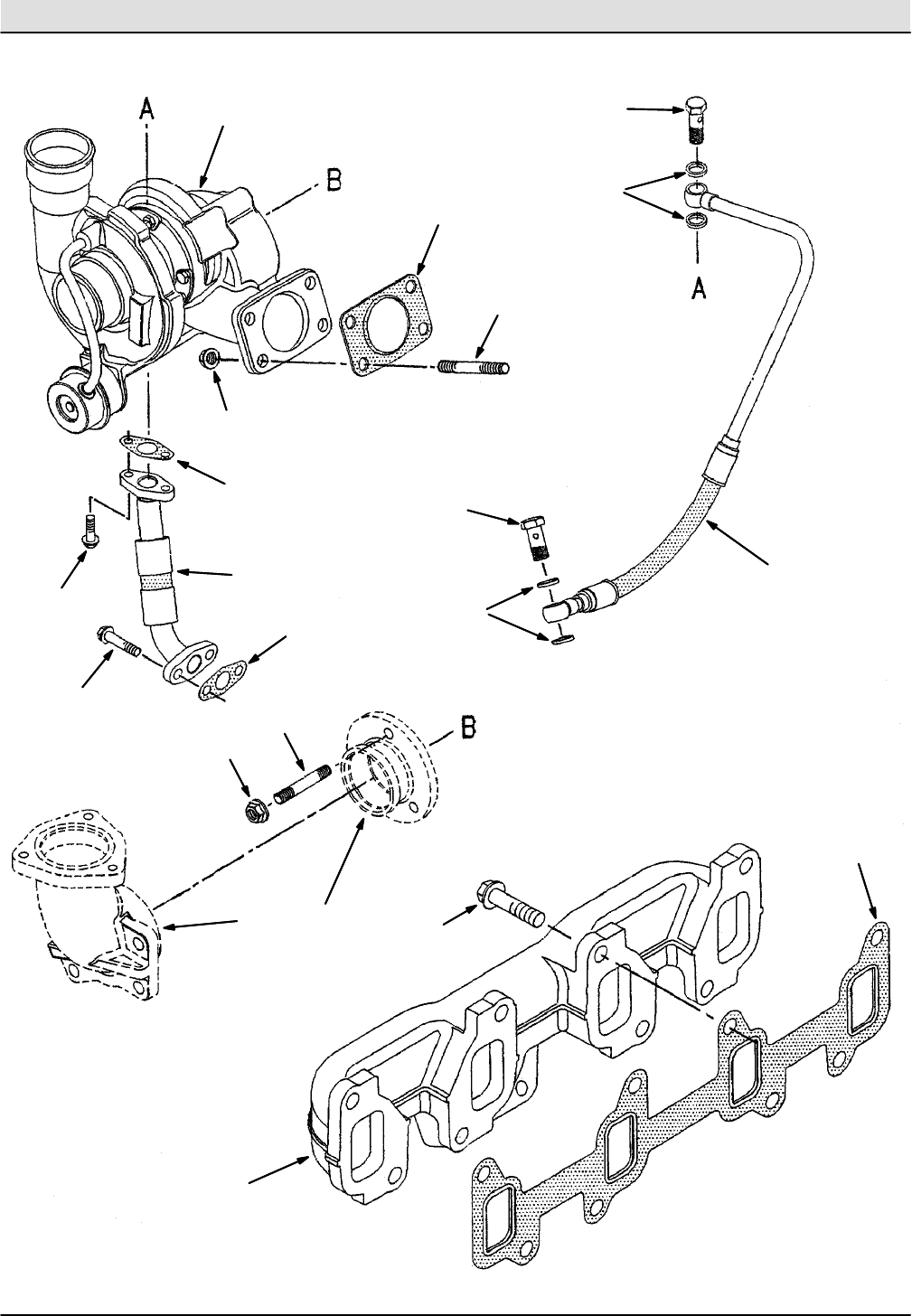 A

B

A

B