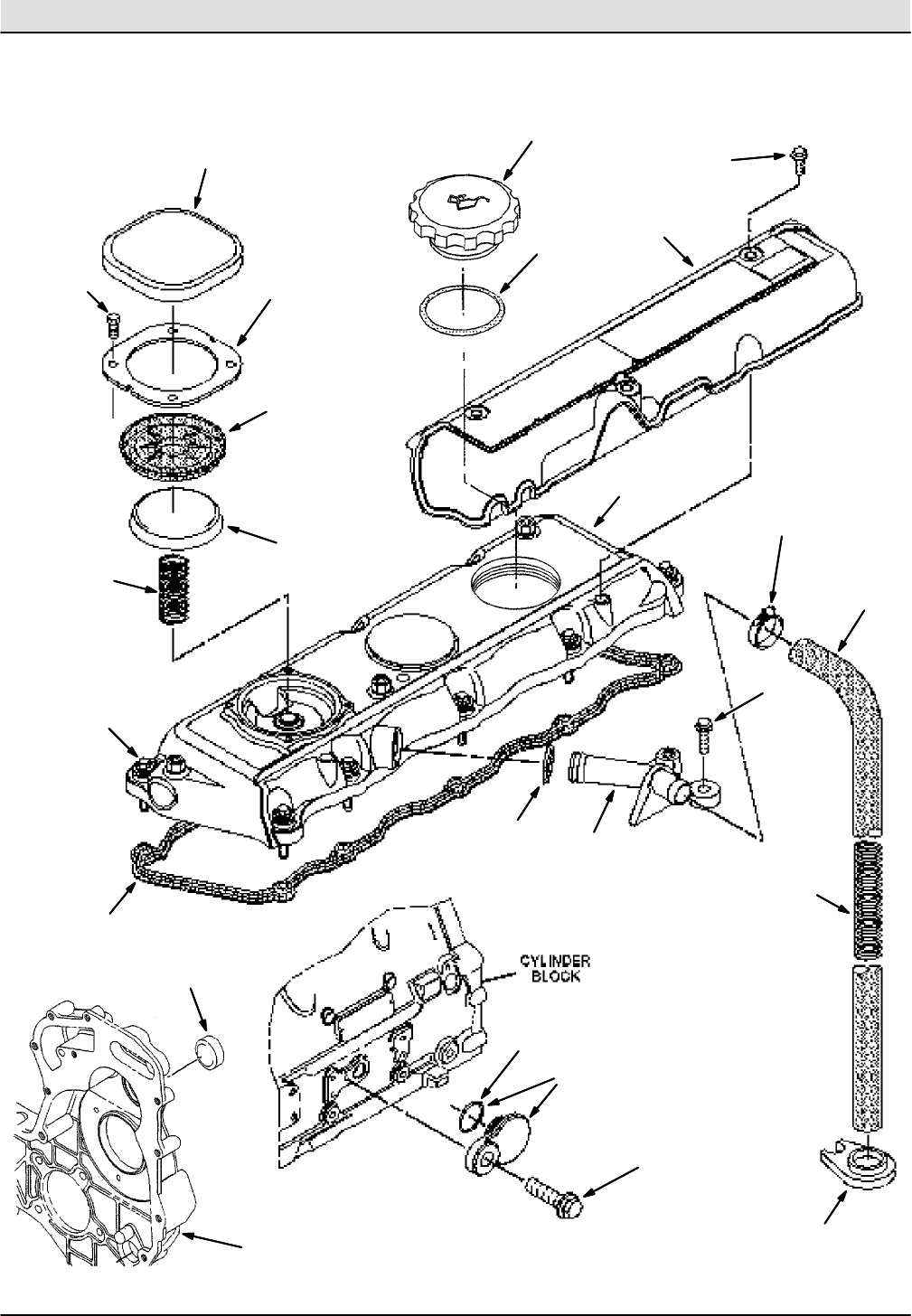 CYLINDER BLOCK