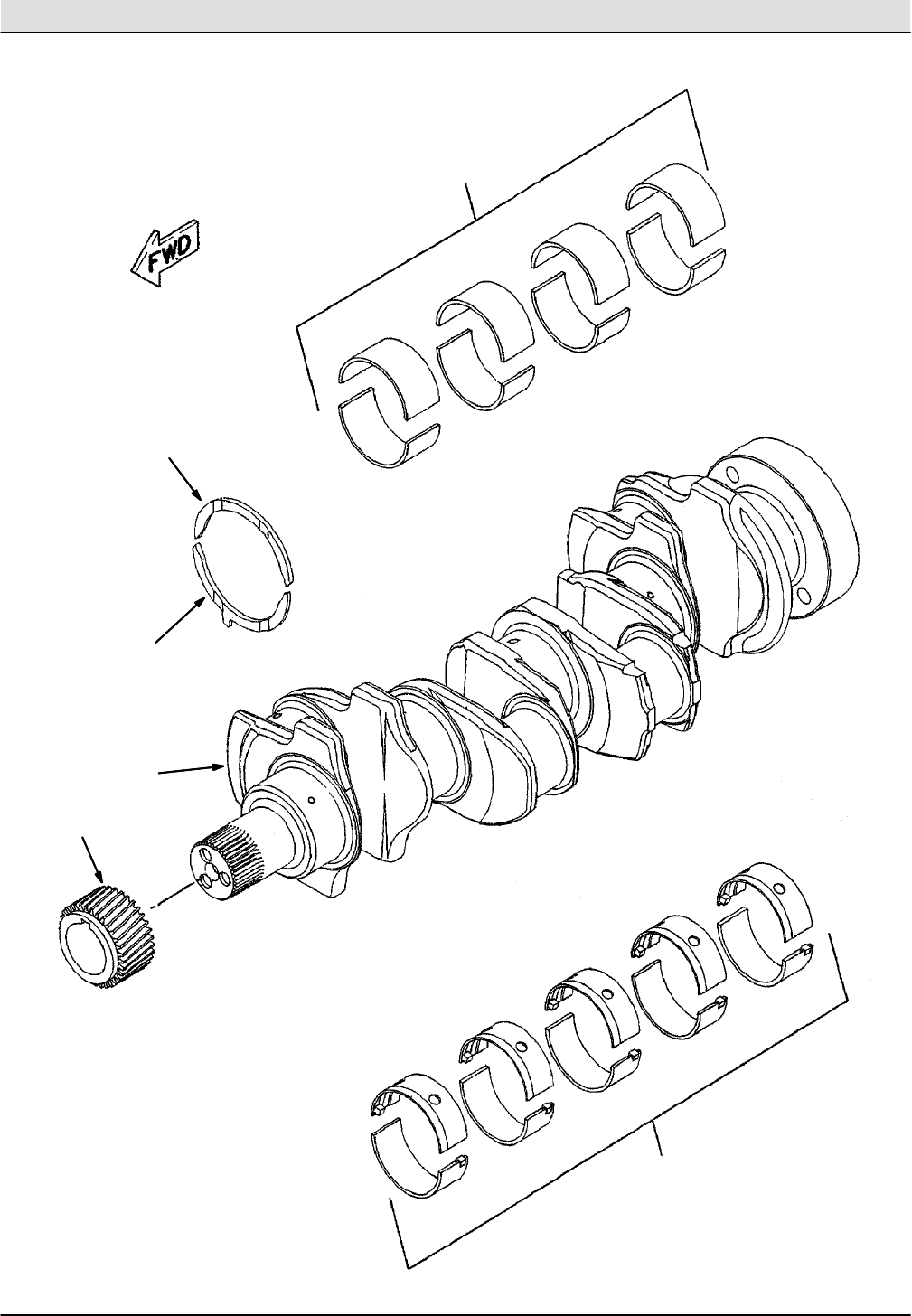 FWD