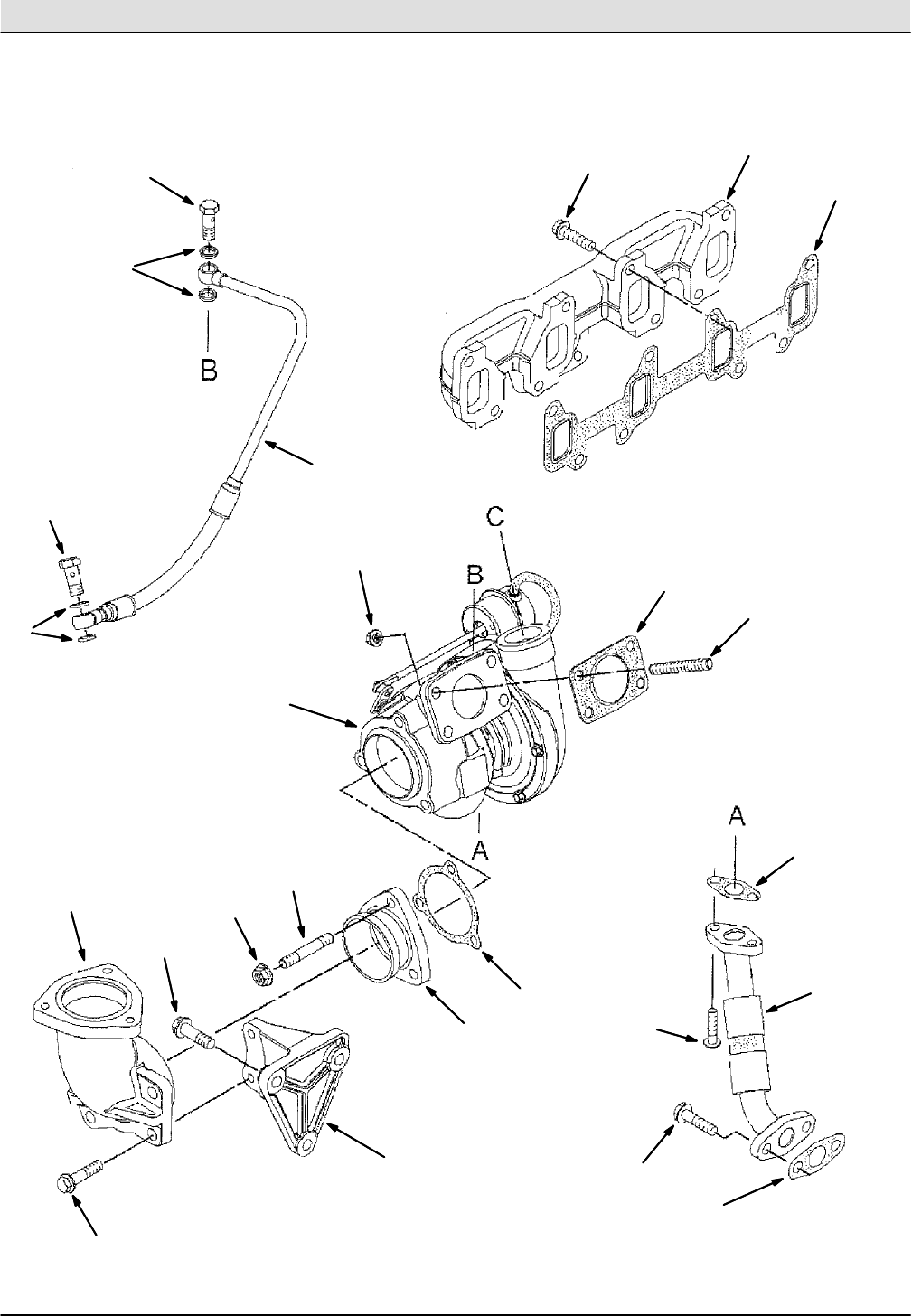 B

C

B

A

A