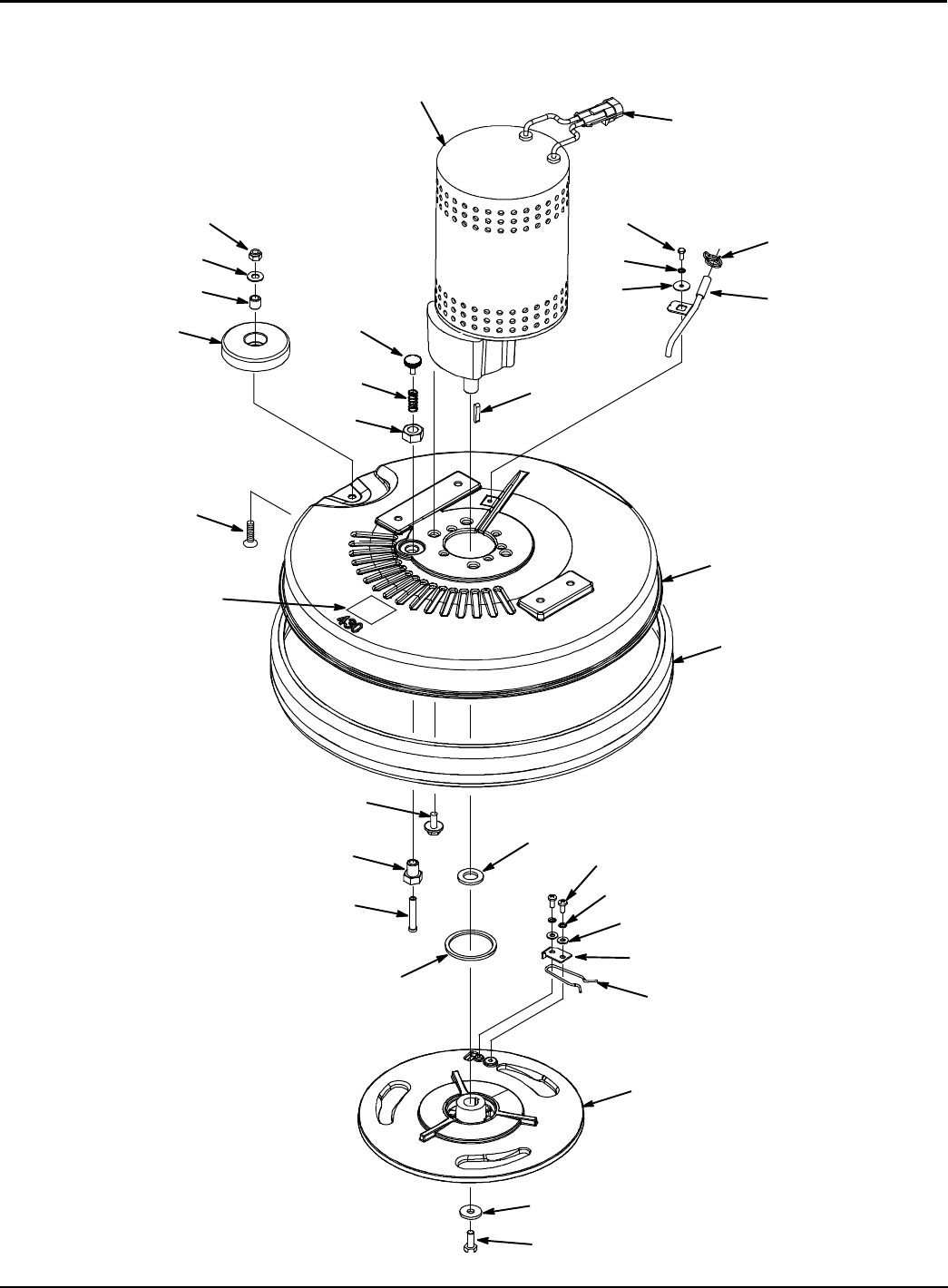 430