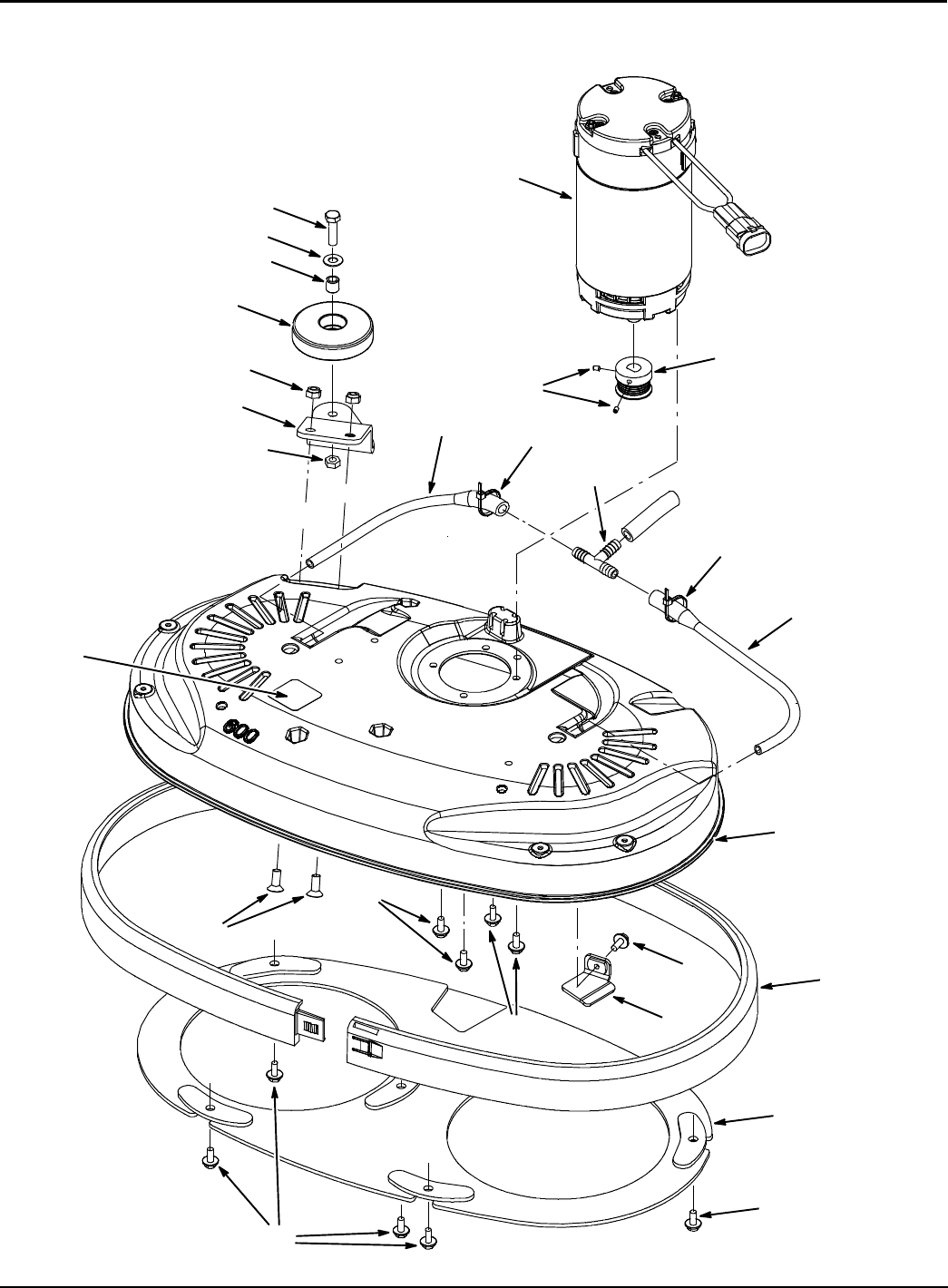 600