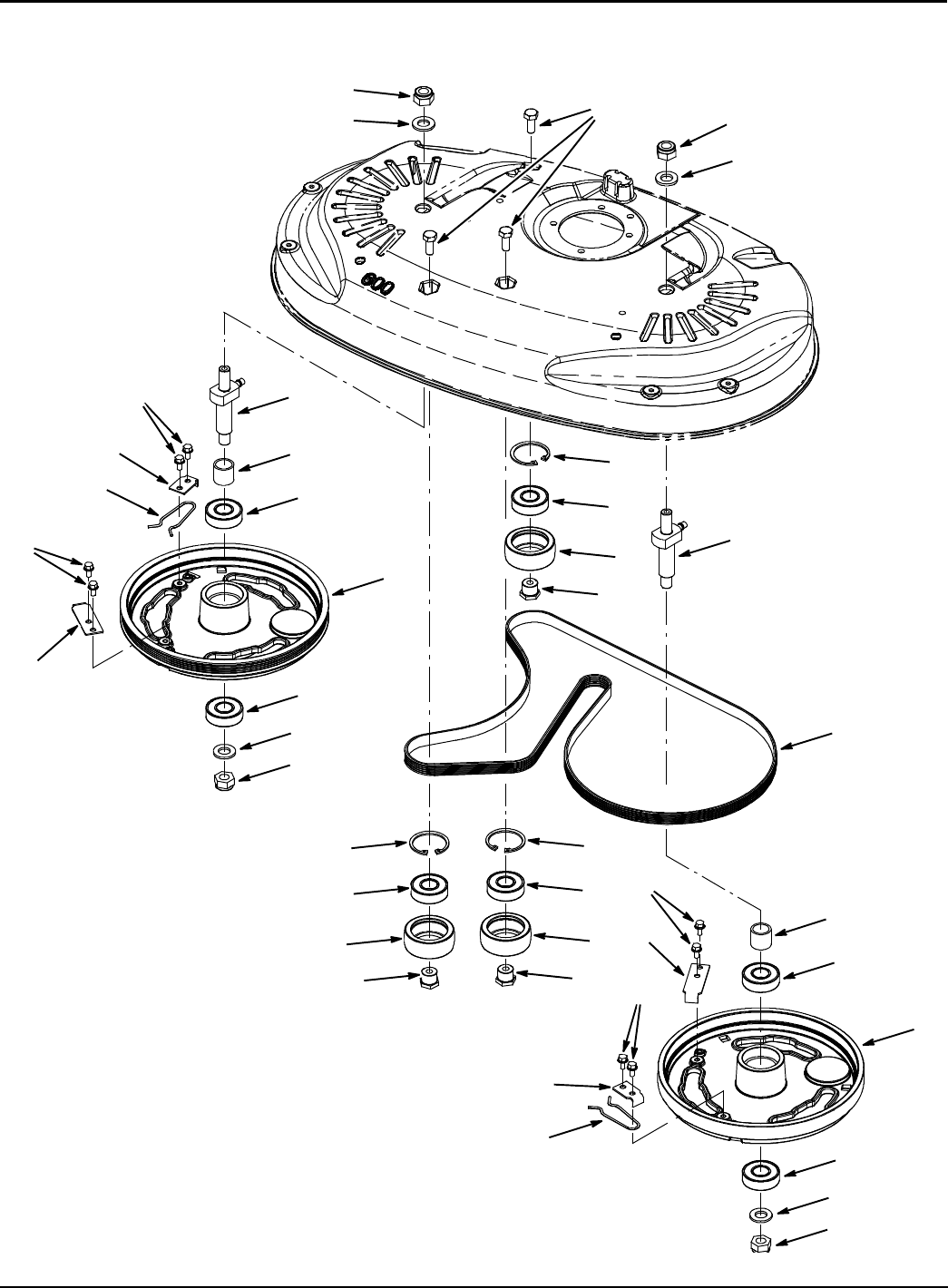 600