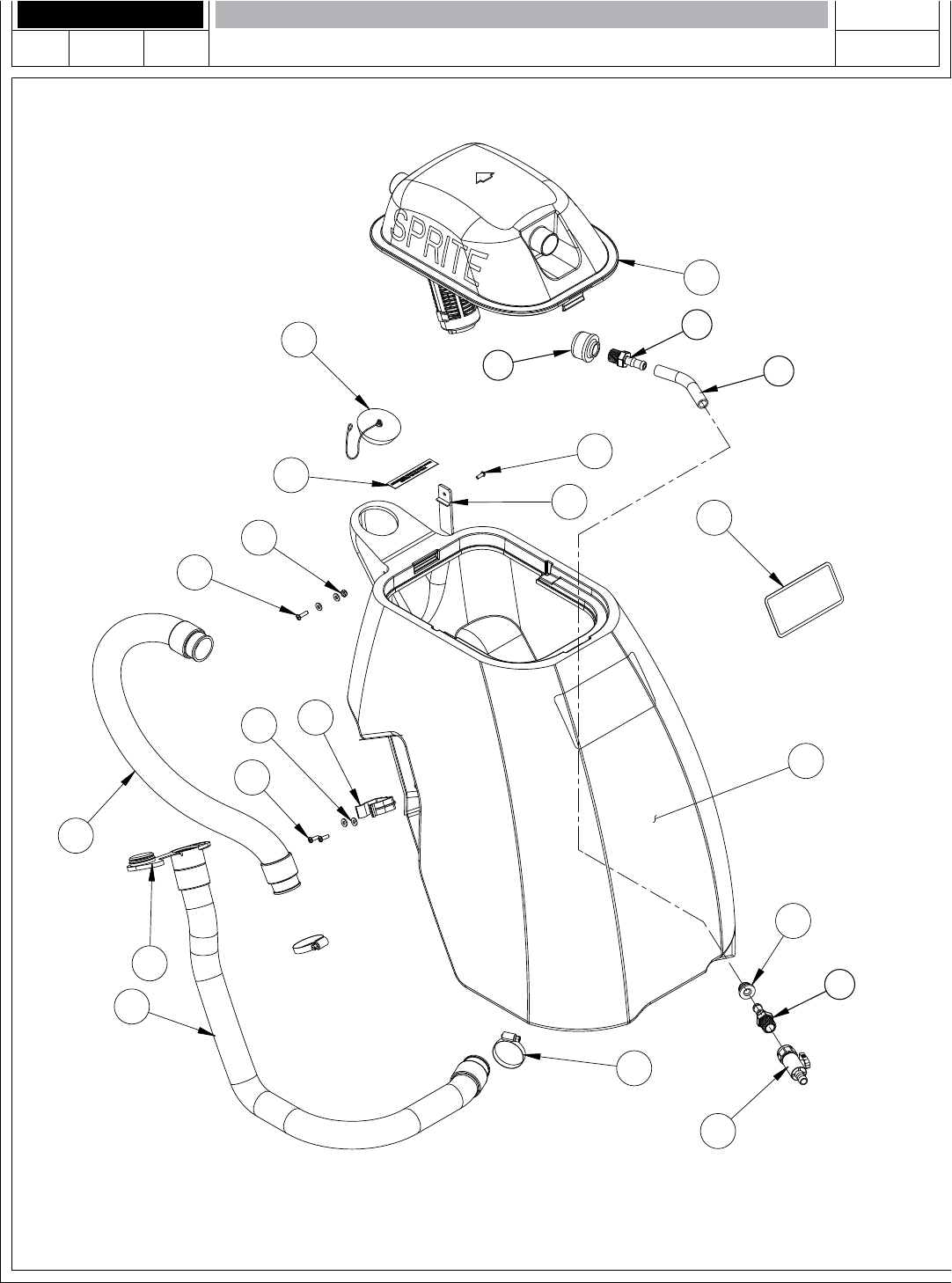 SPRITE