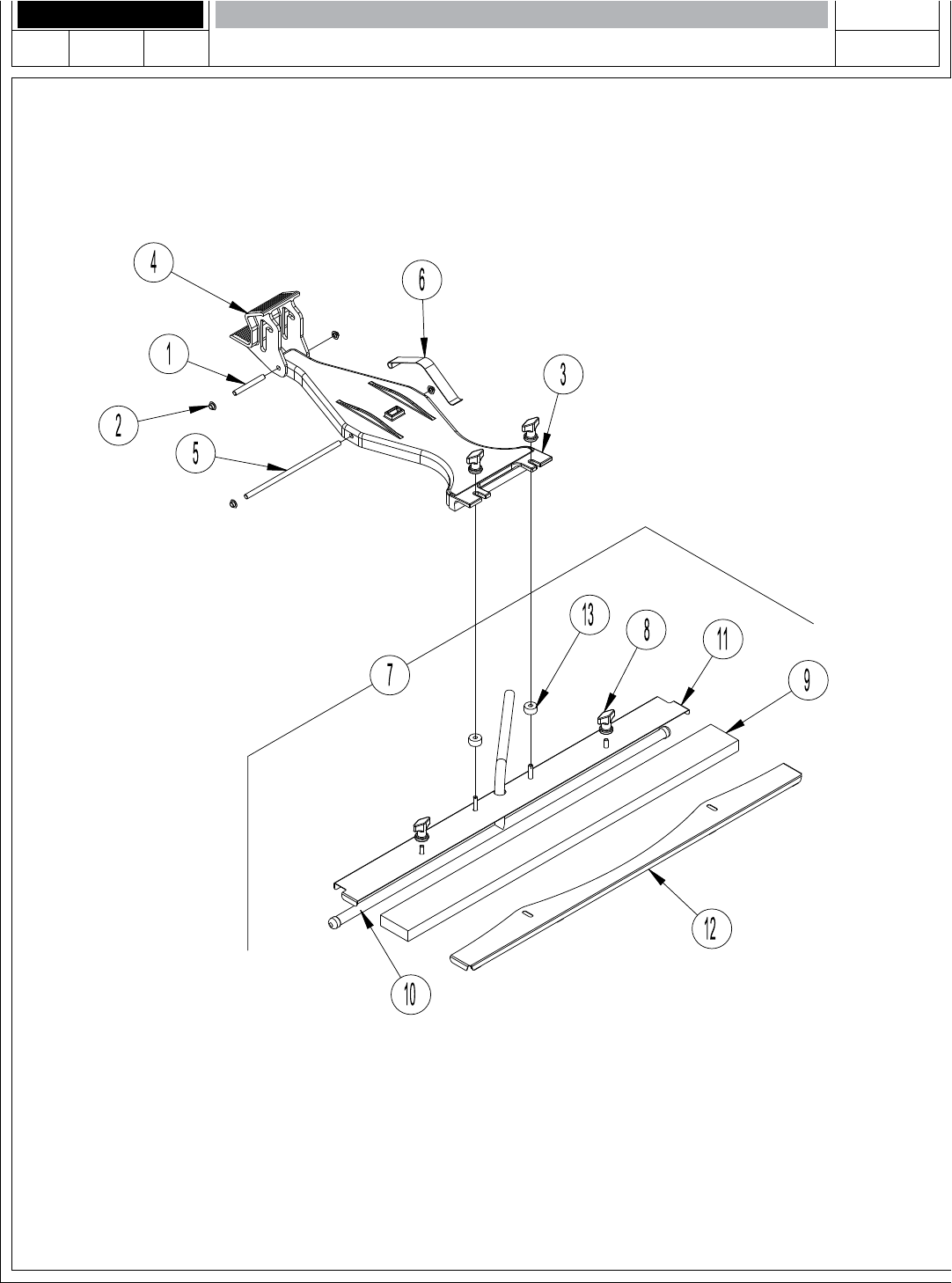 4
6
1
3
2
5
13
8
11
7
9
12
10