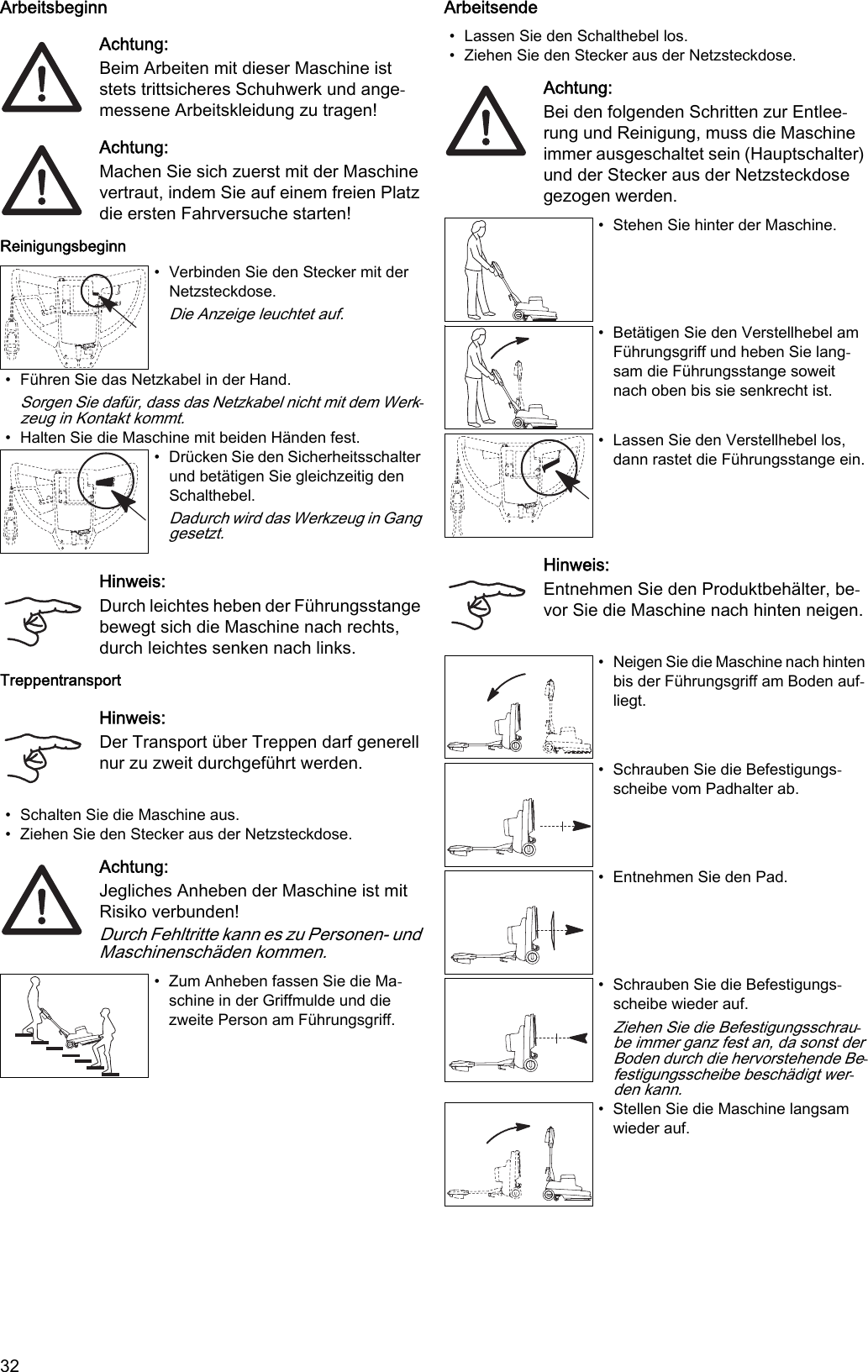 Arbeitsbeginn

Achtung:
Beim Arbeiten mit dieser Maschine ist stets trittsicheres Schuhwerk und angemessene Arbeitskleidung zu tragen!

Achtung:
Machen Sie sich zuerst mit der Maschine vertraut, indem Sie auf einem freien Platz die ersten Fahrversuche starten!

Reinigungsbeginn

• Verbinden Sie den Stecker mit der Netzsteckdose.
Die Anzeige leuchtet auf.

• Führen Sie das Netzkabel in der Hand.
Sorgen Sie dafür, dass das Netzkabel nicht mit dem Werkzeug in Kontakt kommt.
• Halten Sie die Maschine mit beiden Händen fest.

• Drücken Sie den Sicherheitsschalter und betätigen Sie gleichzeitig den Schalthebel.
Dadurch wird das Werkzeug in Gang gesetzt.

Hinweis:
Durch leichtes heben der Führungsstange bewegt sich die Maschine nach rechts, durch leichtes senken nach links.

Treppentransport

Hinweis:
Der Transport über Treppen darf generell nur zu zweit durchgeführt werden.

• Schalten Sie die Maschine aus.
• Ziehen Sie den Stecker aus der Netzsteckdose.

Achtung:
Jegliches Anheben der Maschine ist mit Risiko verbunden!
Durch Fehltritte kann es zu Personen- und Maschinenschäden kommen.

• Zum Anheben fassen Sie die Maschine in der Griffmulde und die zweite Person am Führungsgriff.

Arbeitsende

• Lassen Sie den Schalthebel los.
• Ziehen Sie den Stecker aus der Netzsteckdose.

Achtung:
Bei den folgenden Schritten zur Entleerung und Reinigung, muss die Maschine immer ausgeschaltet sein (Hauptschalter) und der Stecker aus der Netzsteckdose gezogen werden.

• Stehen Sie hinter der Maschine.

• Betätigen Sie den Verstellhebel am Führungsgriff und heben Sie langsam die Führungsstange soweit nach oben bis sie senkrecht ist.

• Lassen Sie den Verstellhebel los, dann rastet die Führungsstange ein.

Hinweis:
Entnehmen Sie den Produktbehälter, bevor Sie die Maschine nach hinten neigen.

• Neigen Sie die Maschine nach hinten bis der Führungsgriff am Boden aufliegt.

• Schrauben Sie die Befestigungsscheibe vom Padhalter ab.

• Entnehmen Sie den Pad.

• Schrauben Sie die Befestigungsscheibe wieder auf.
Ziehen Sie die Befestigungsschraube immer ganz fest an, da sonst der Boden durch die hervorstehende Befestigungsscheibe beschädigt werden kann.

• Stellen Sie die Maschine langsam wieder auf.

32