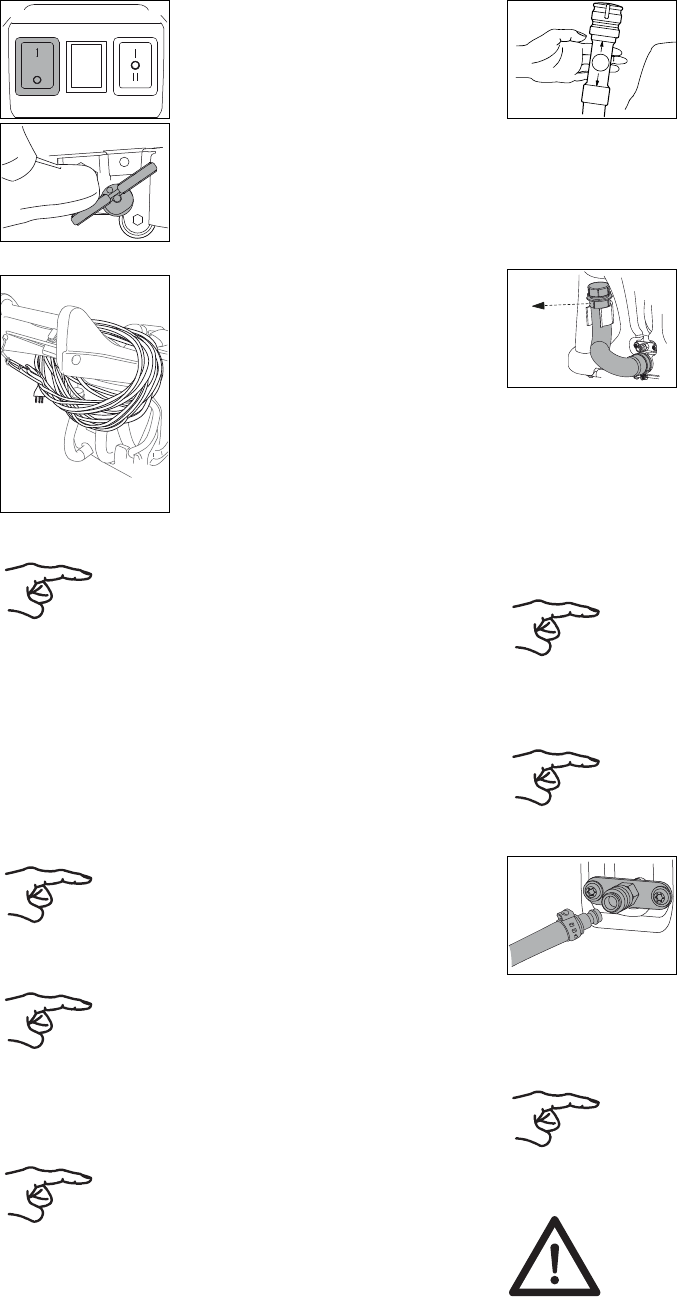 1
0
I
0
II