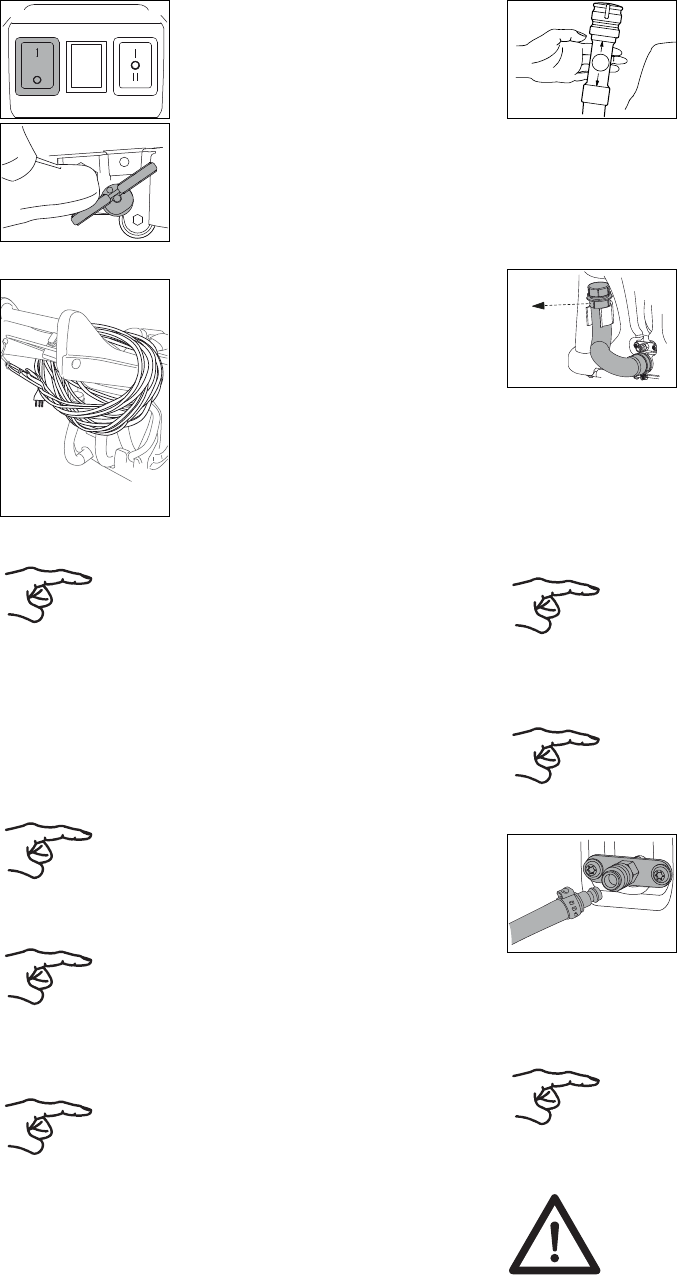 1

0

I

0

II