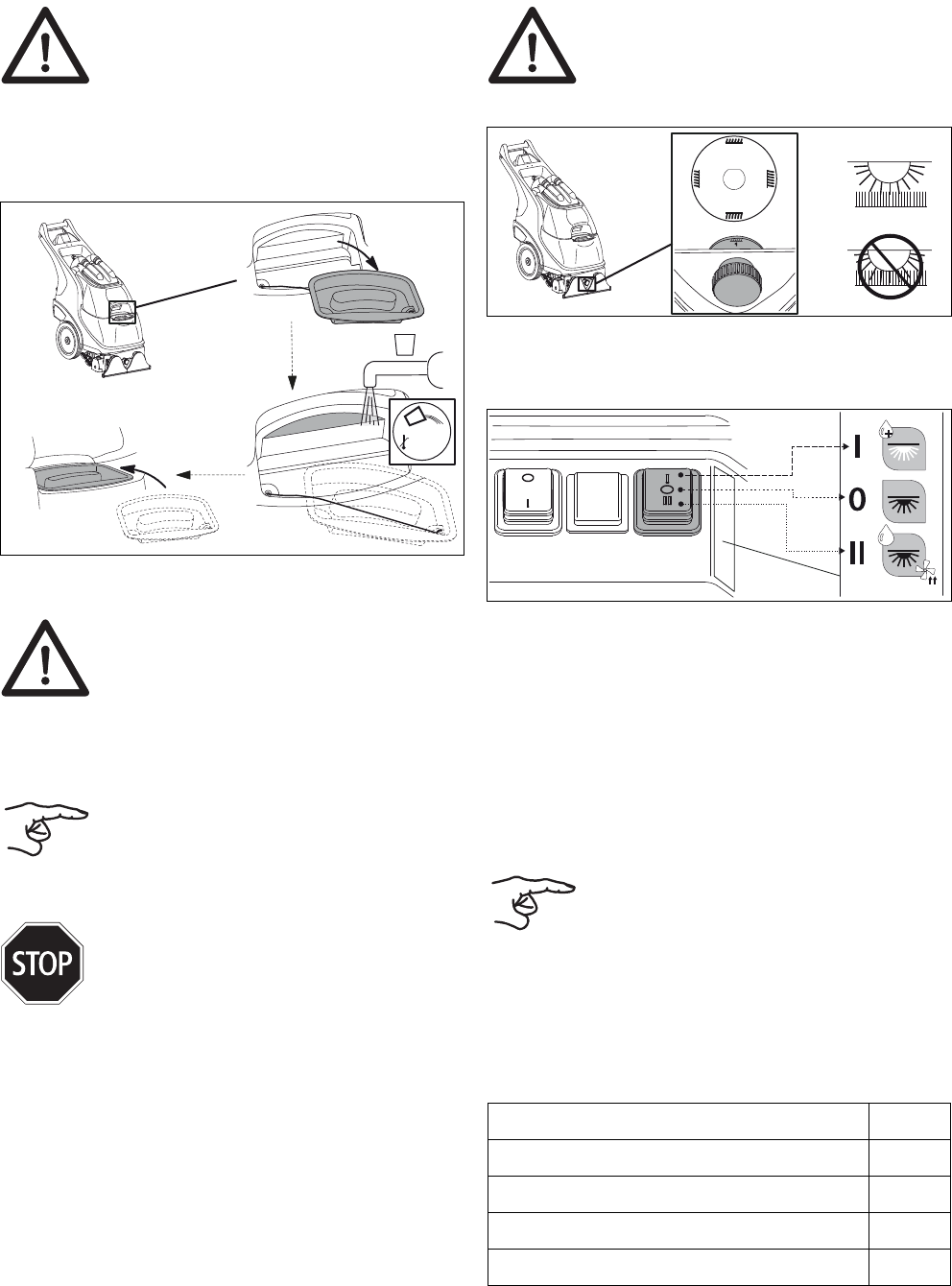 STOP

I

0

II