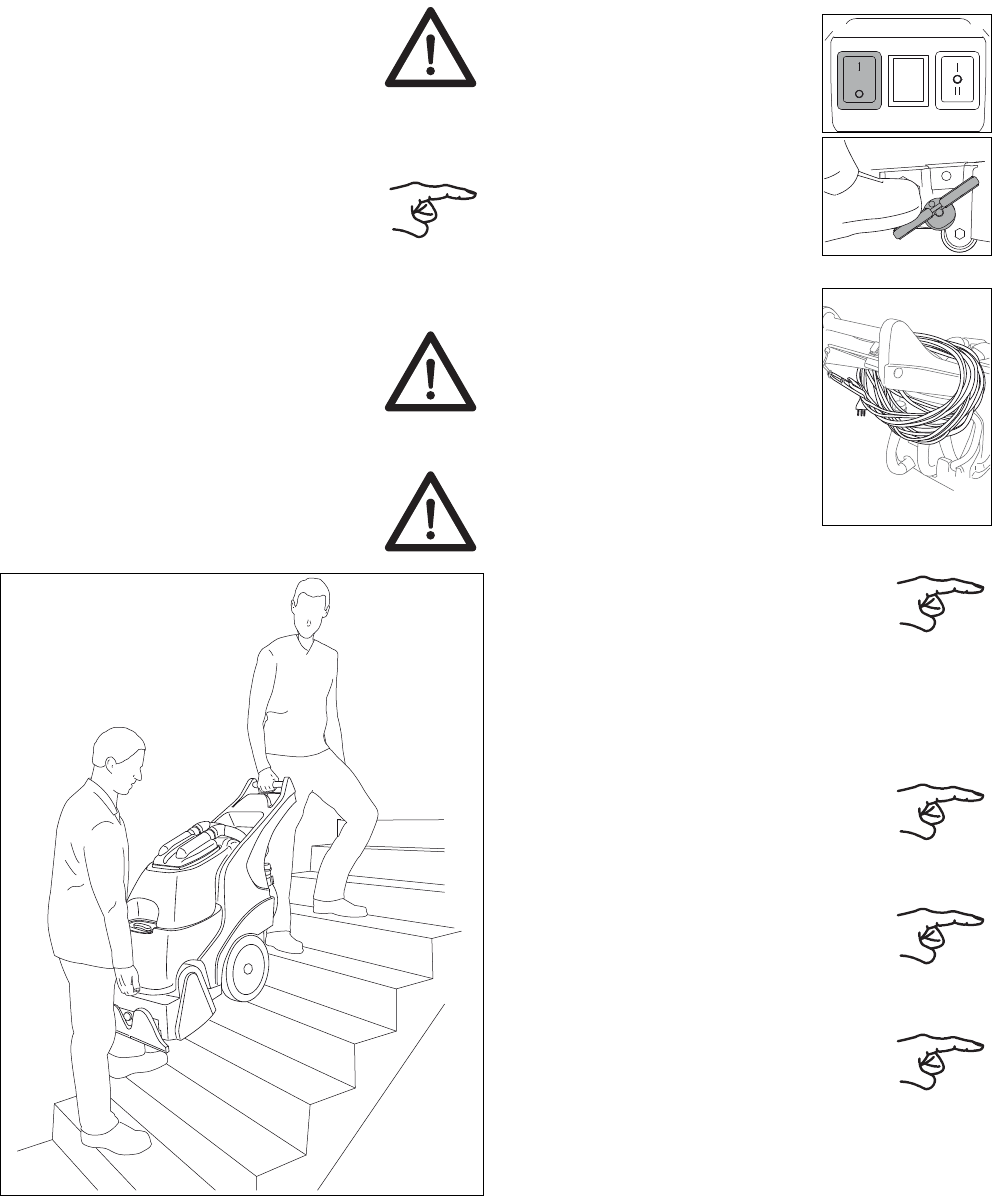 I
O
I
O
II