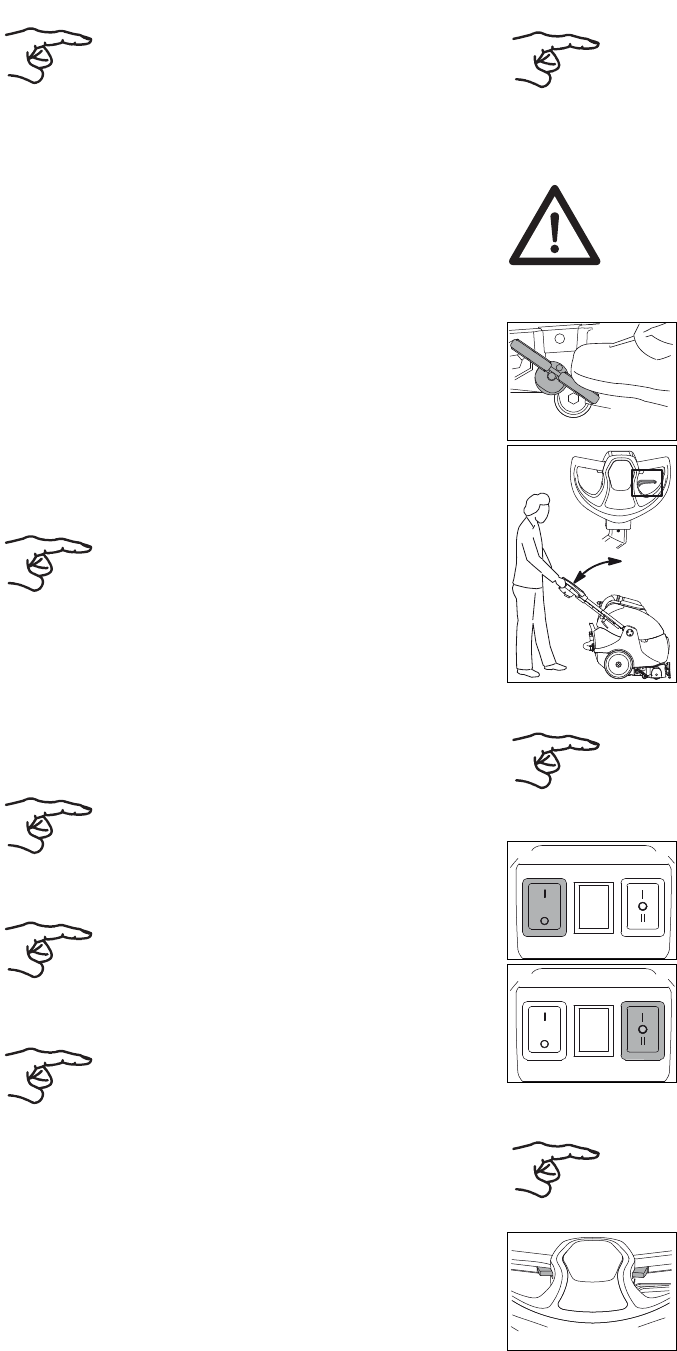 I
O
I
O
II
I
O
I
O
II