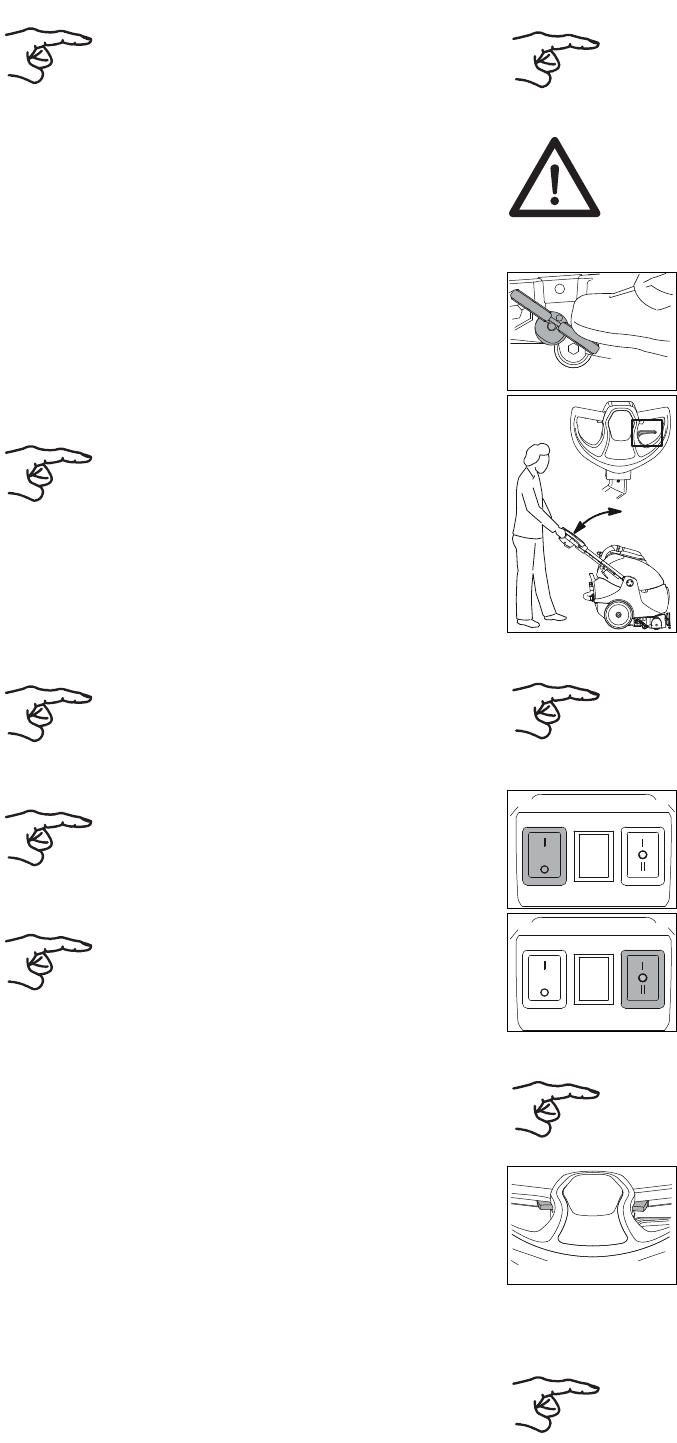 I
O
I
O
II
I
O
I
O
II