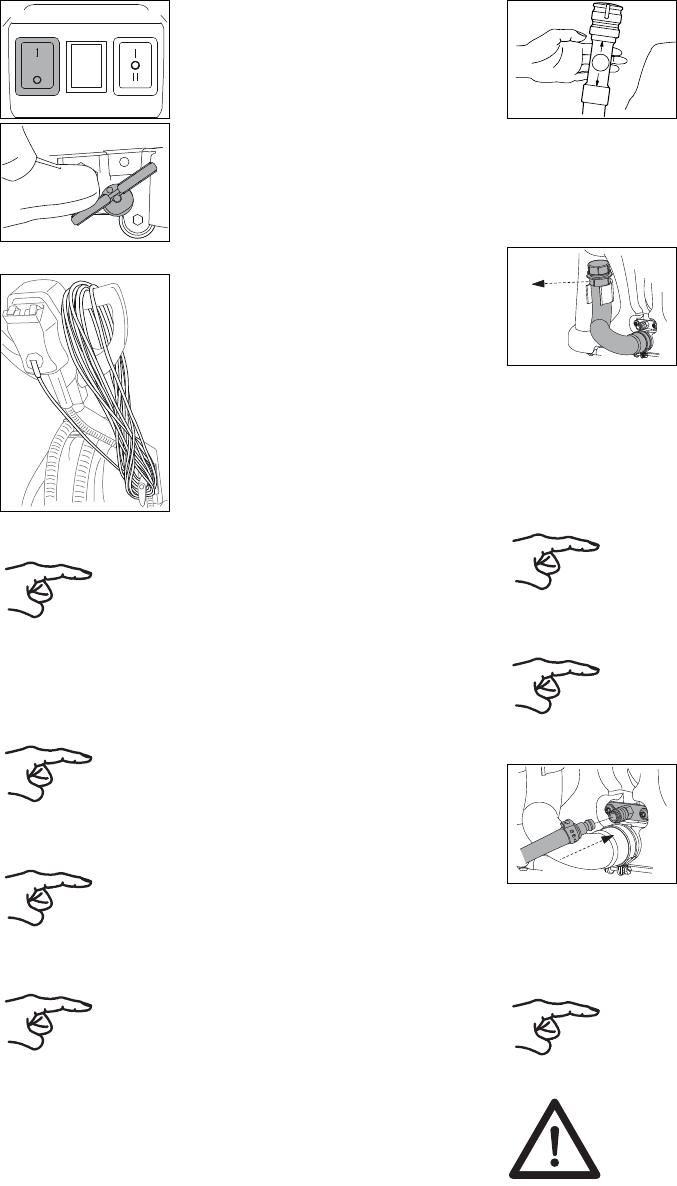 1
0
I
0
II