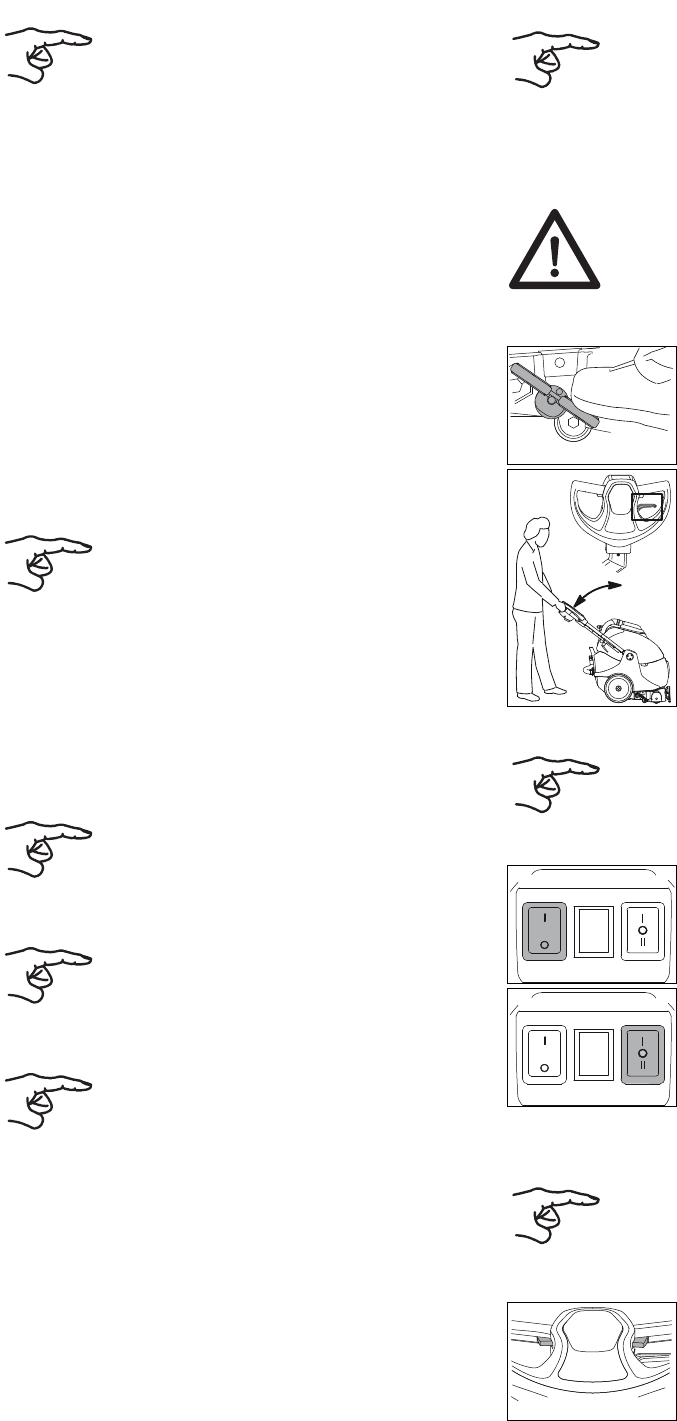 I
O

I
O
II

I
O

I
O
II