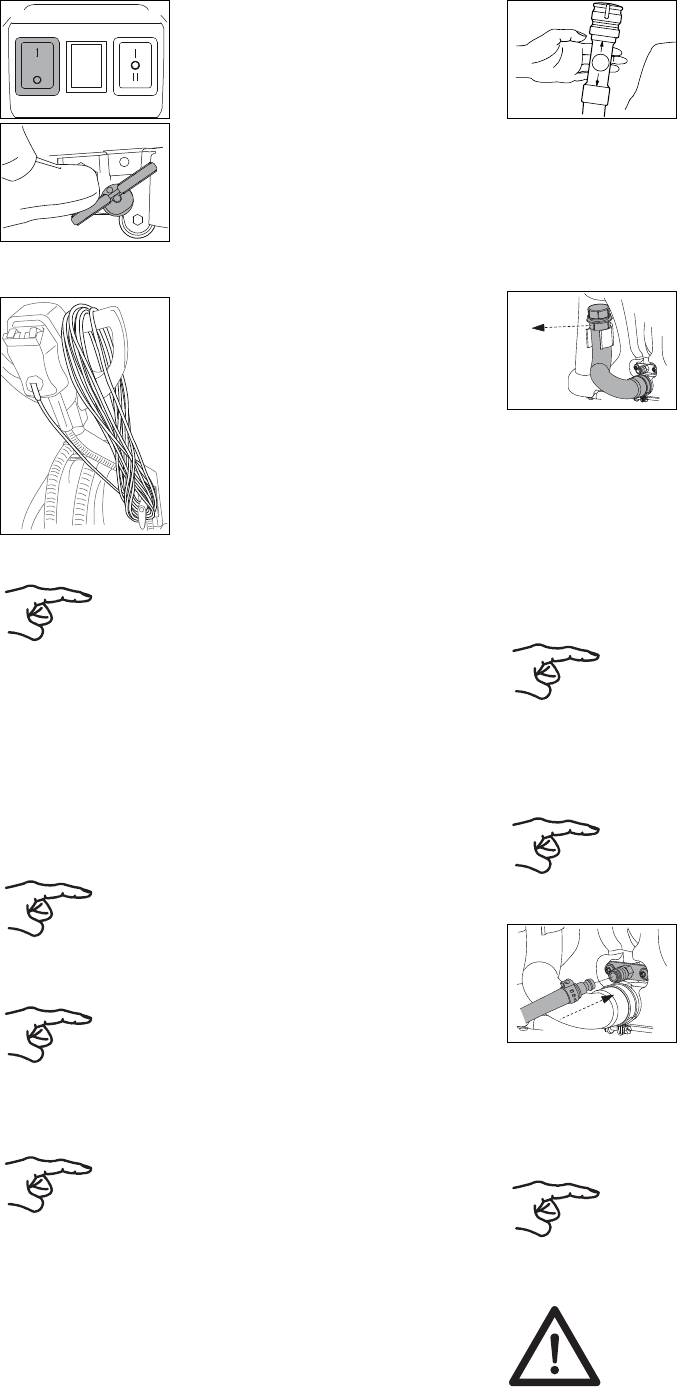 1
0
I
0
II