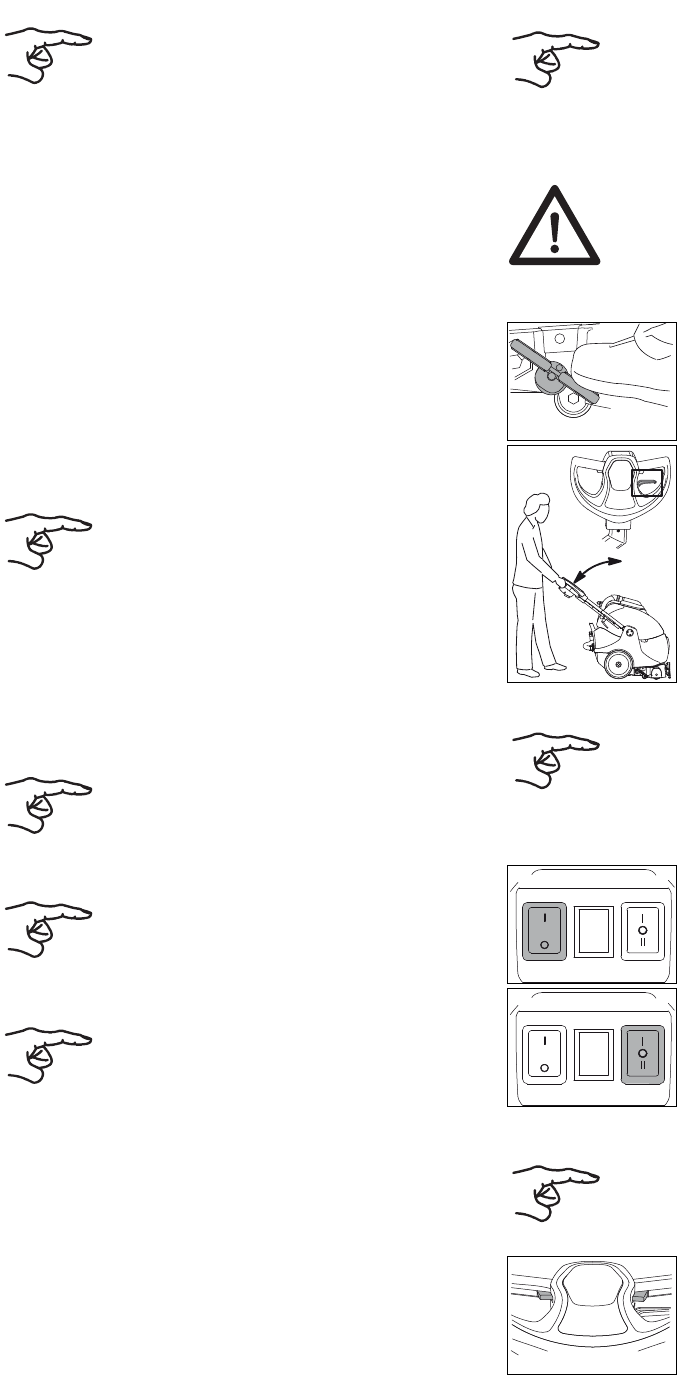 I
O
I
O
II
I
O
I
O
II