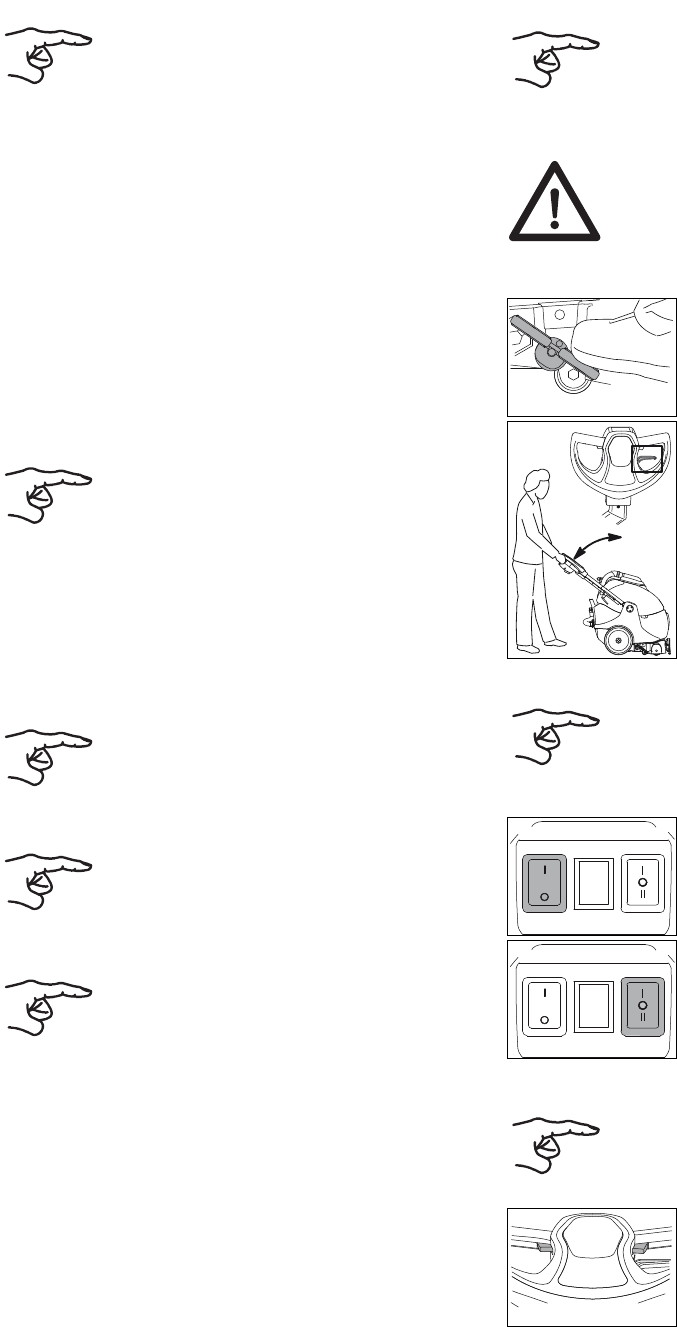 I
O
I
O
II
I
O
I
O
II