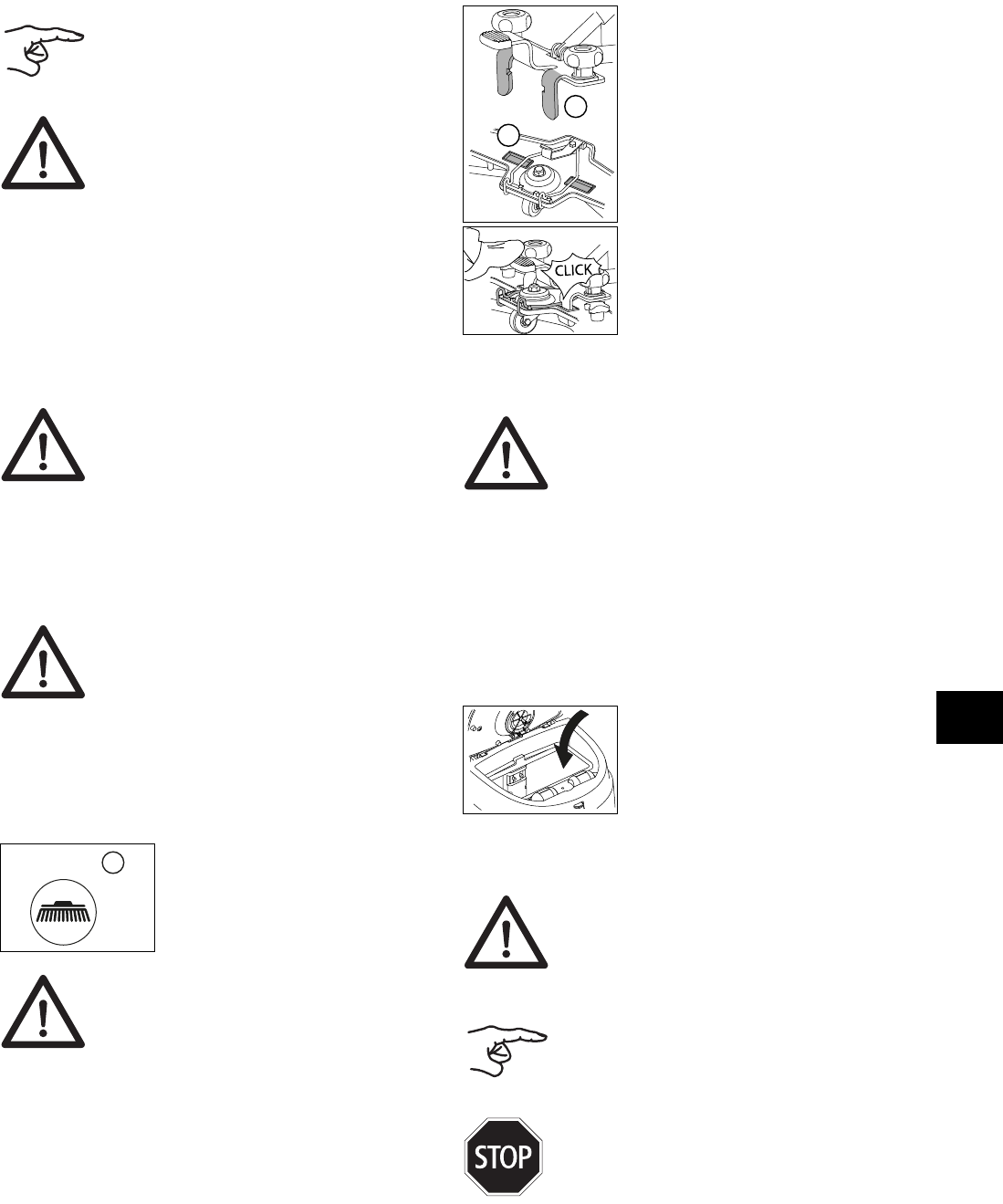 CLICK

STOP