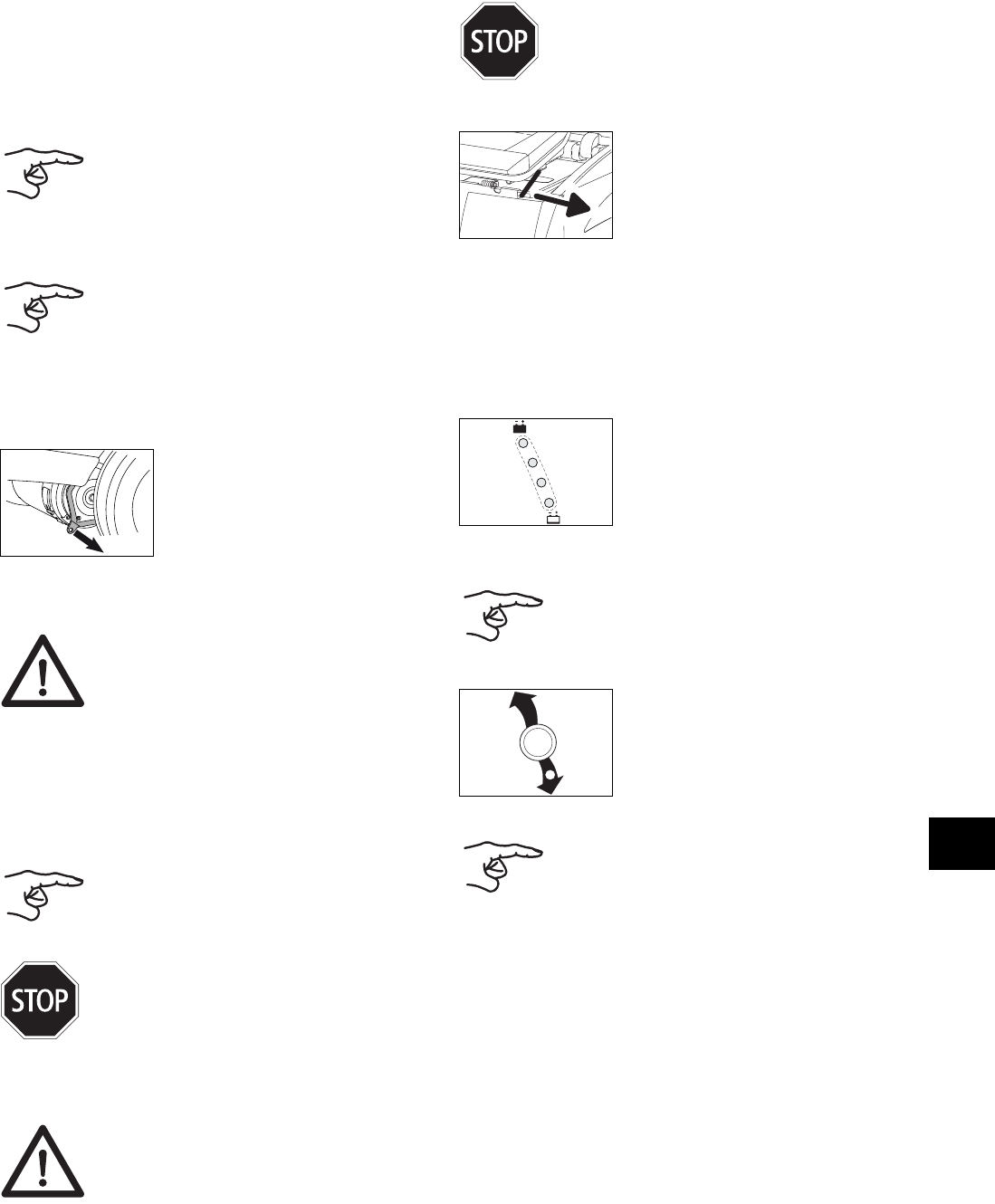 STOP

STOP