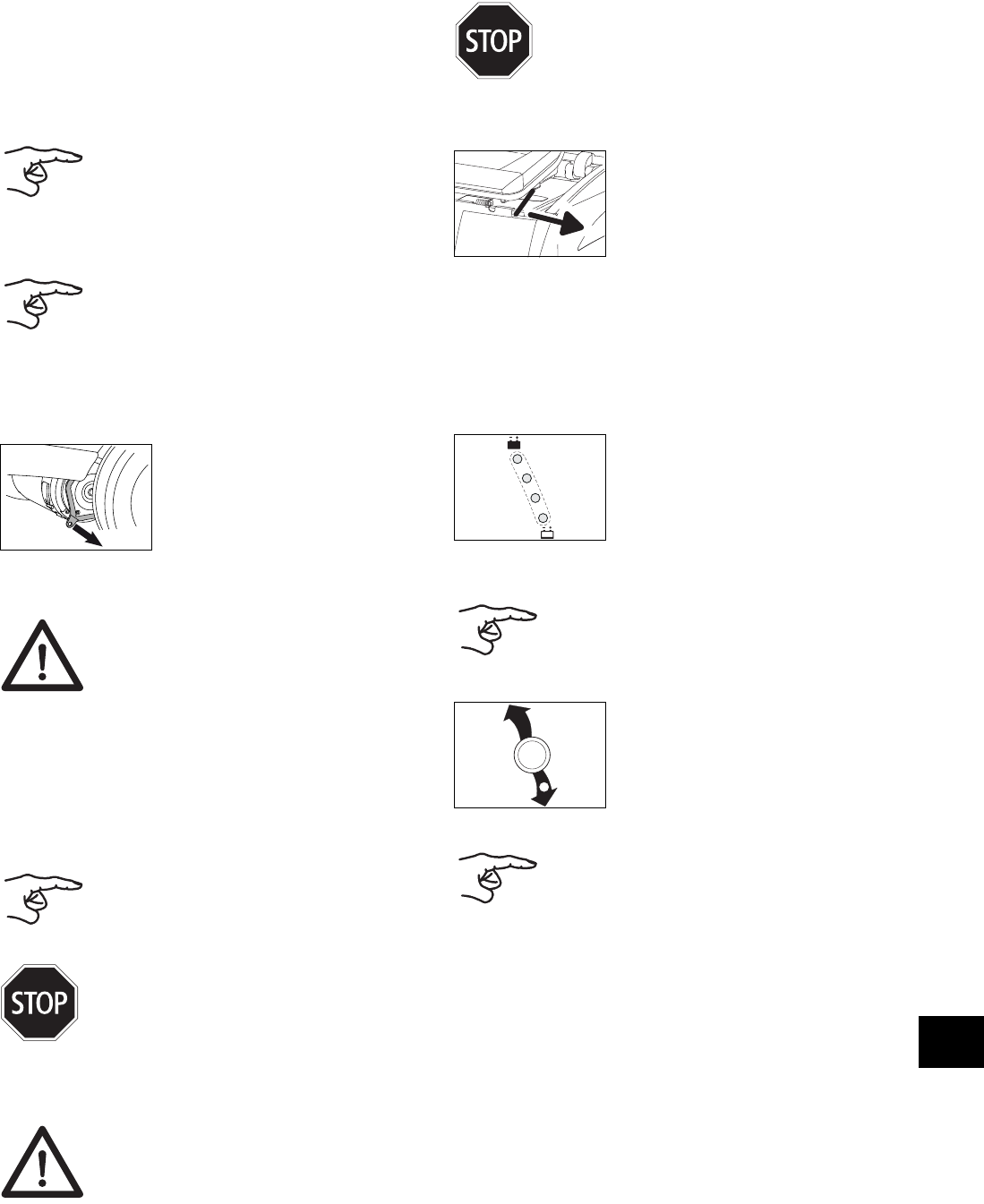 STOP

STOP