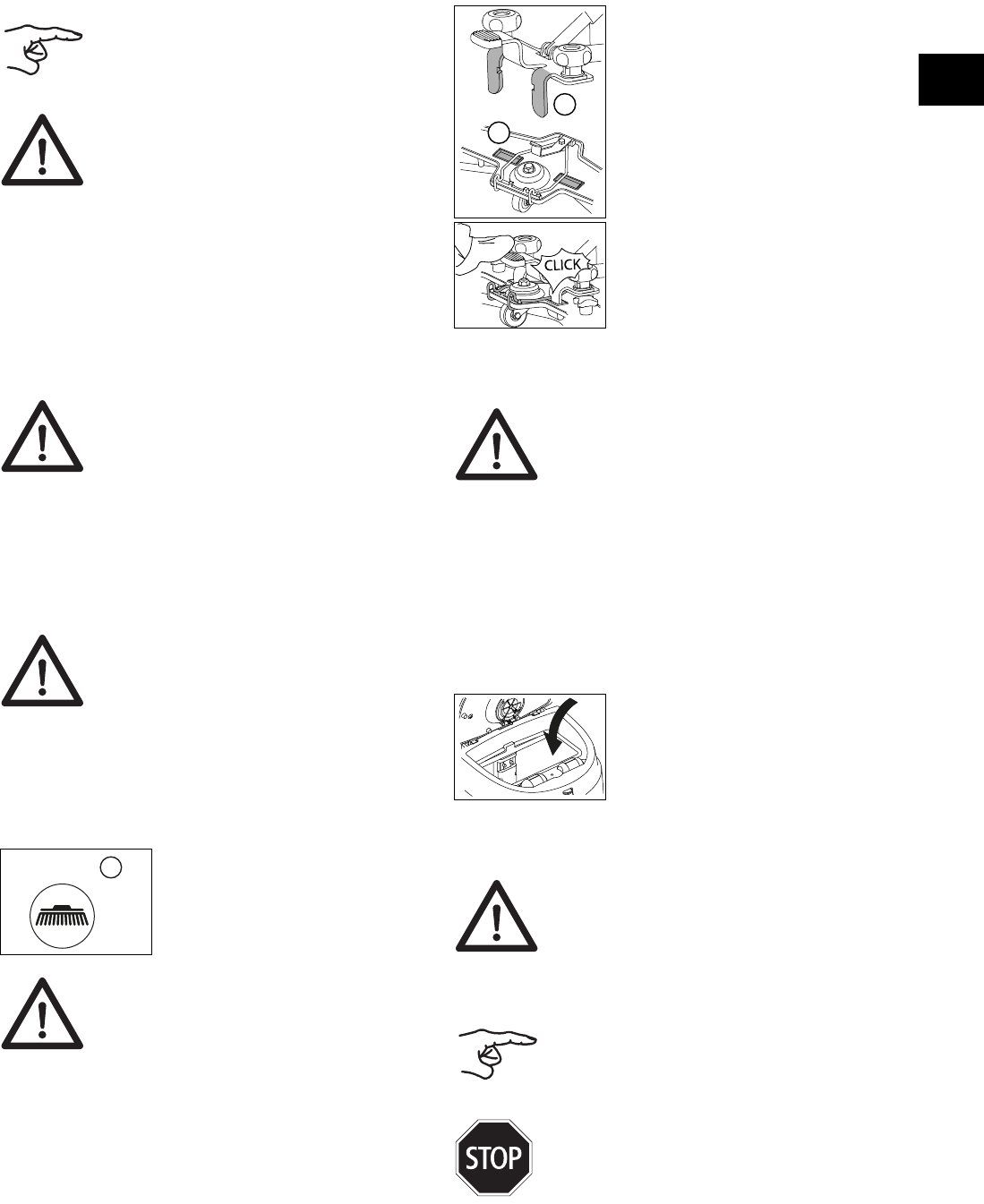 CLICK

STOP