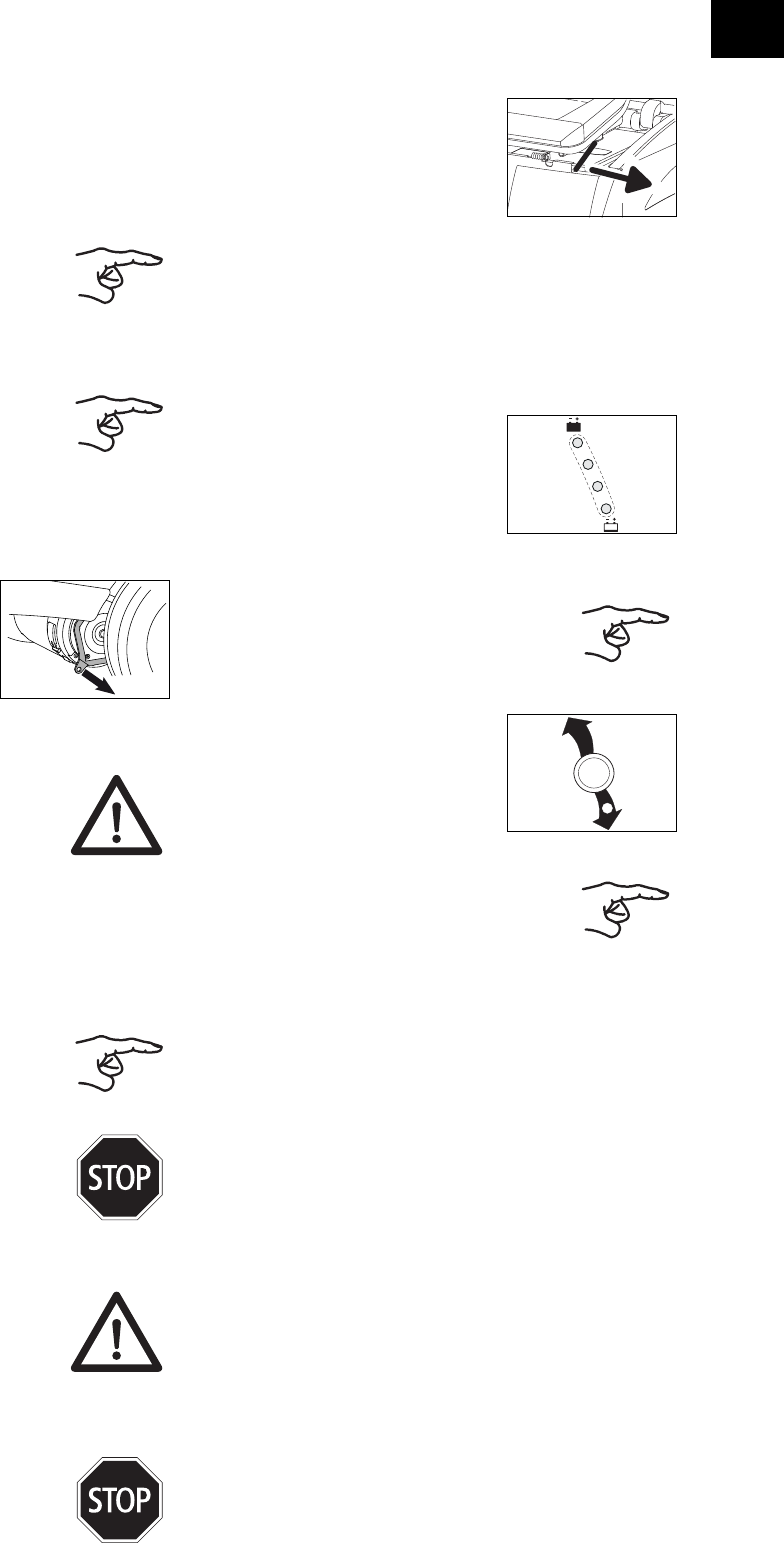 STOP

STOP