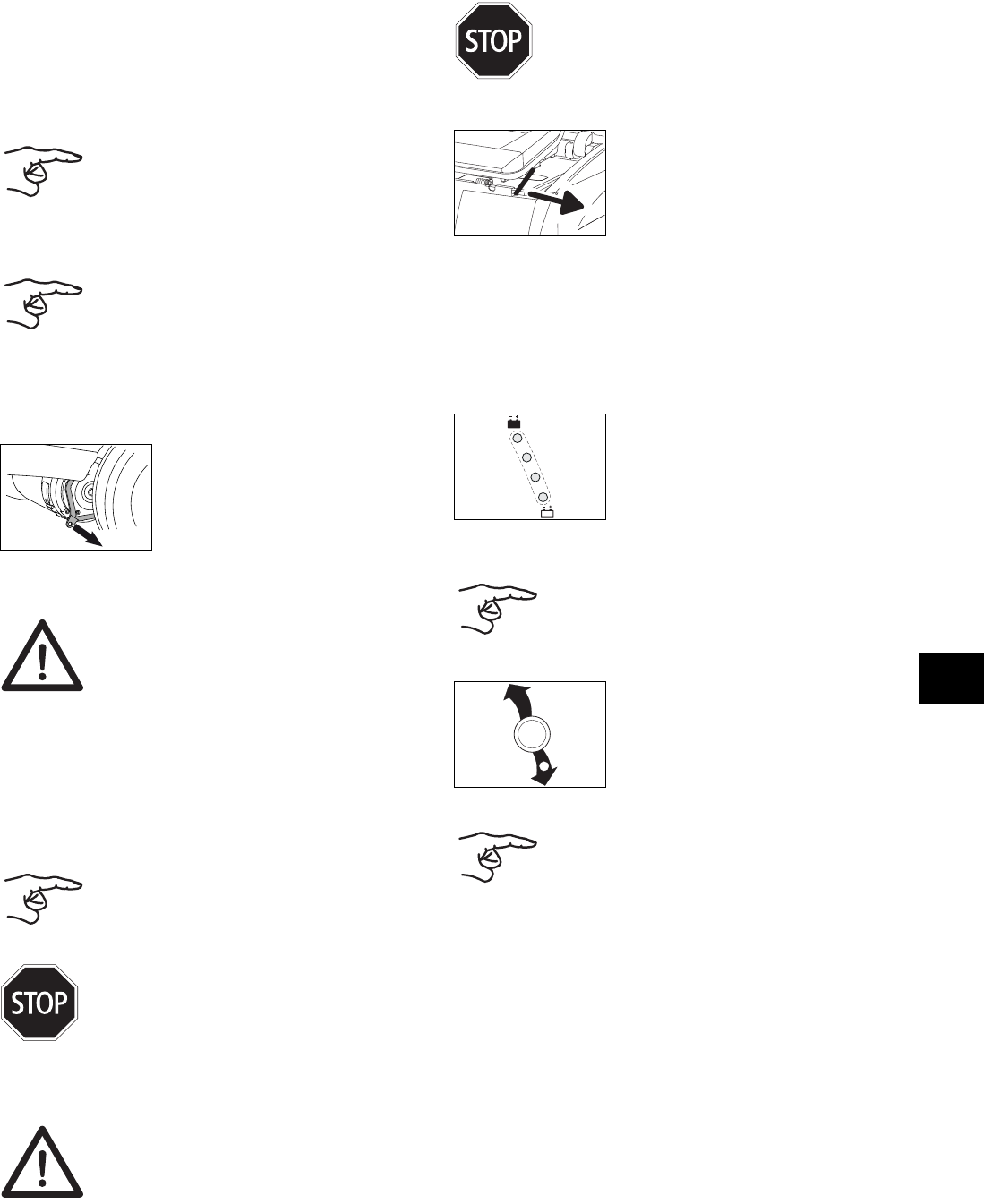 STOP

STOP