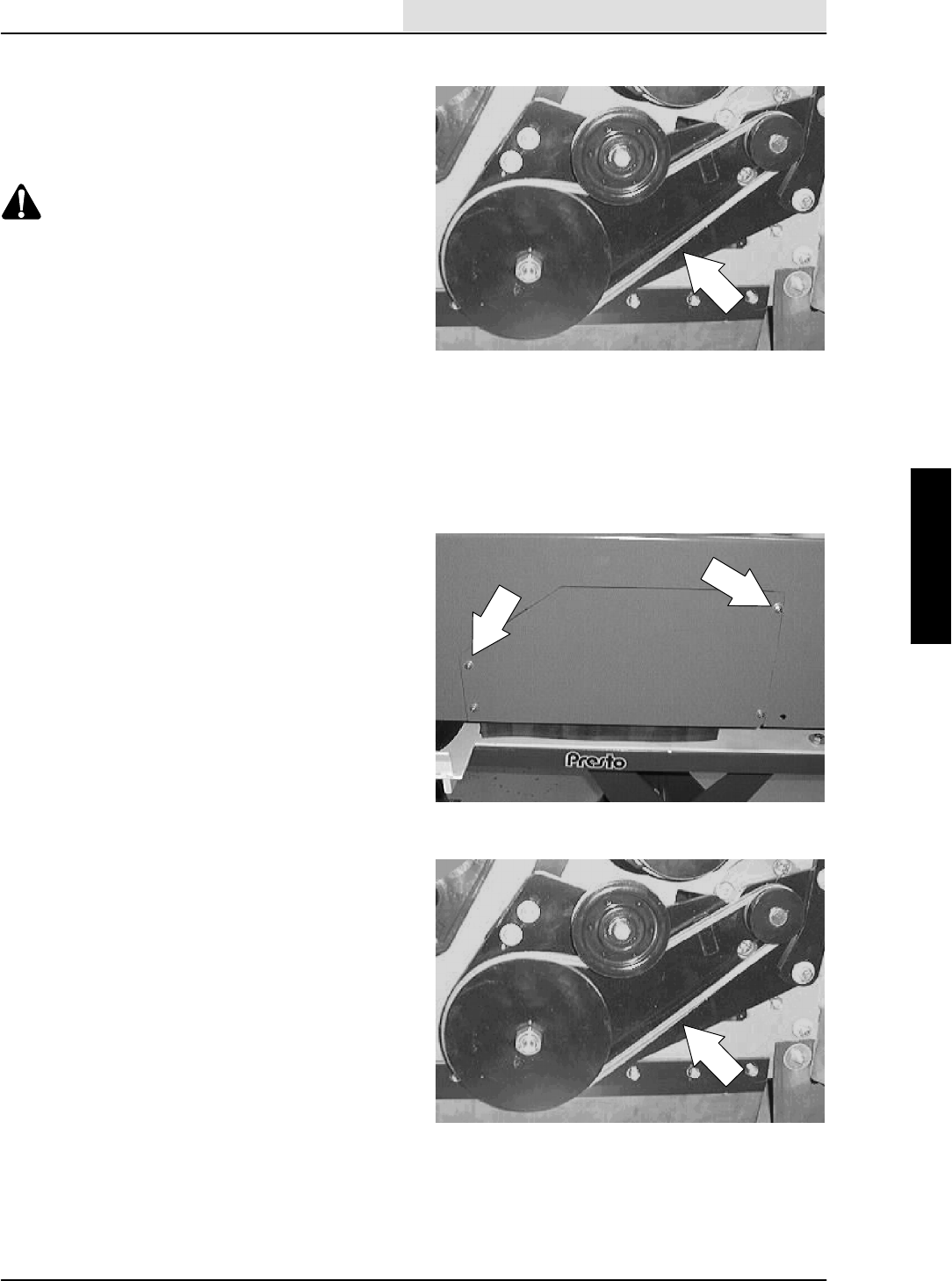 Presto