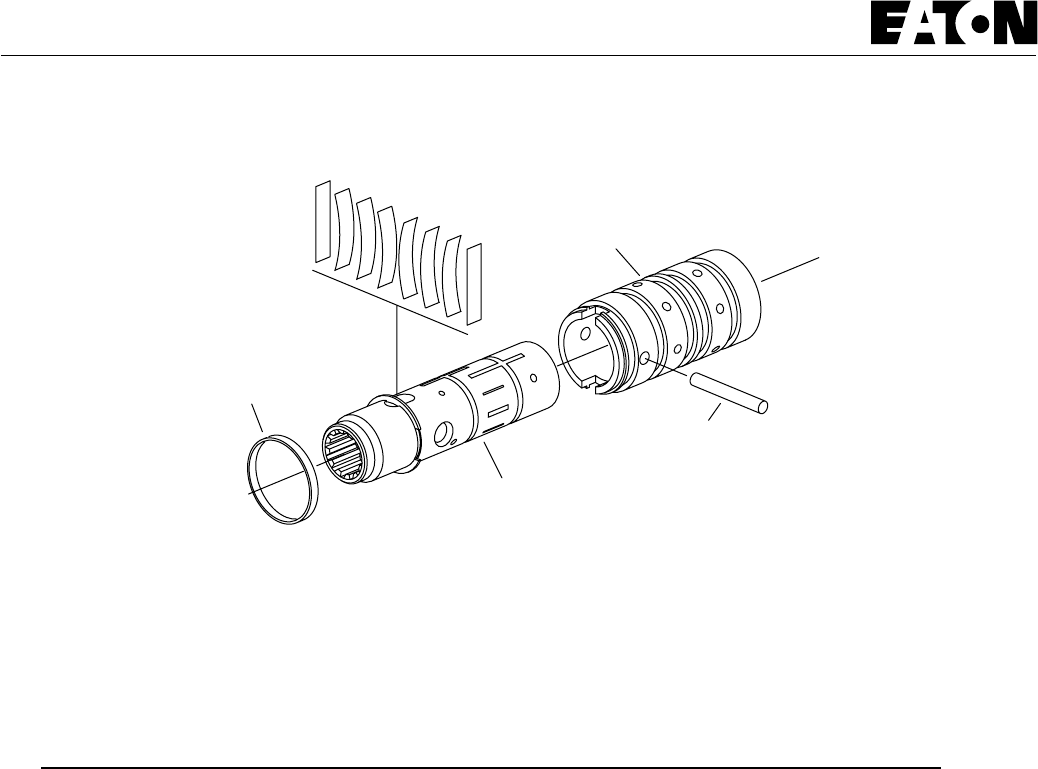 EATON