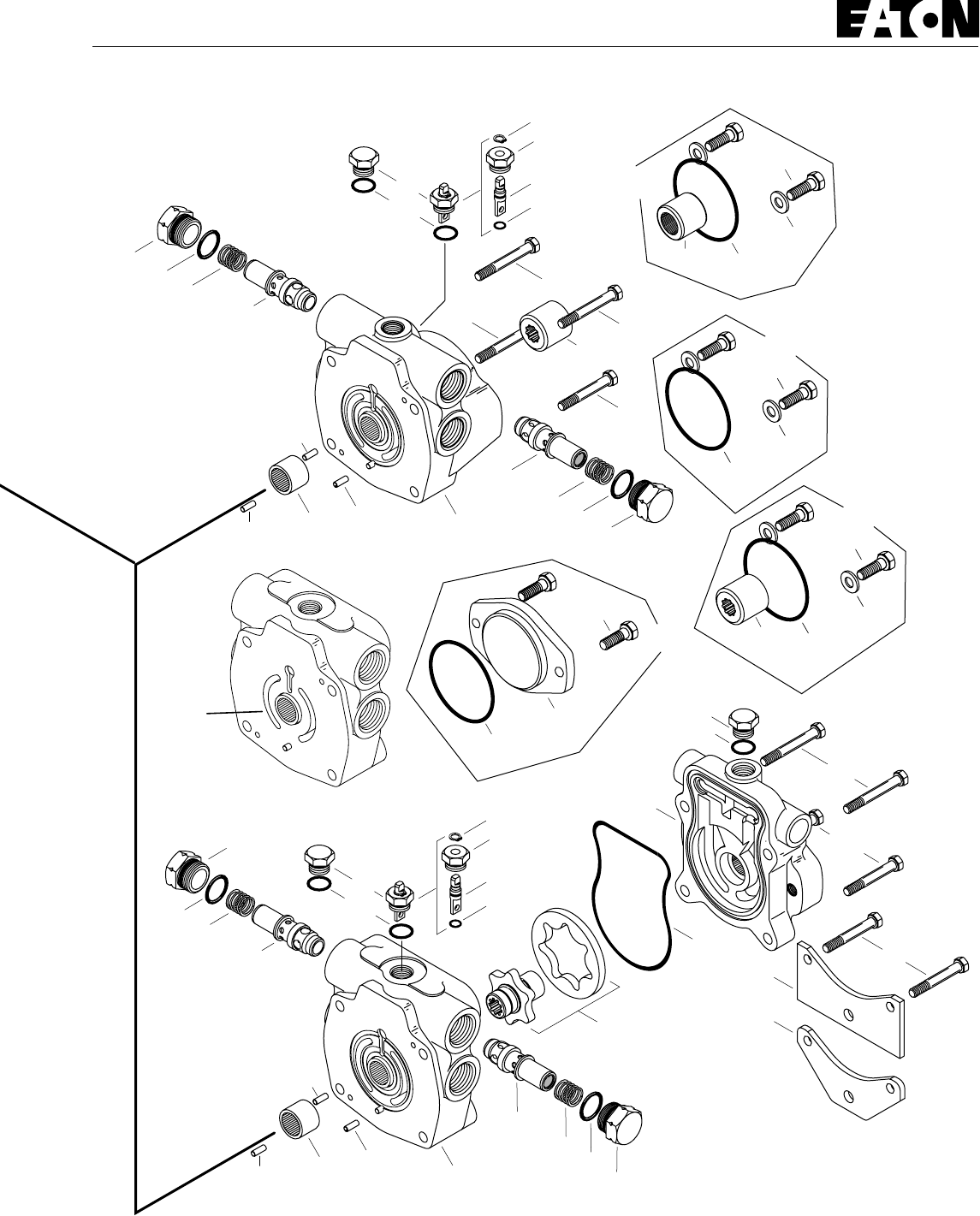 EATON