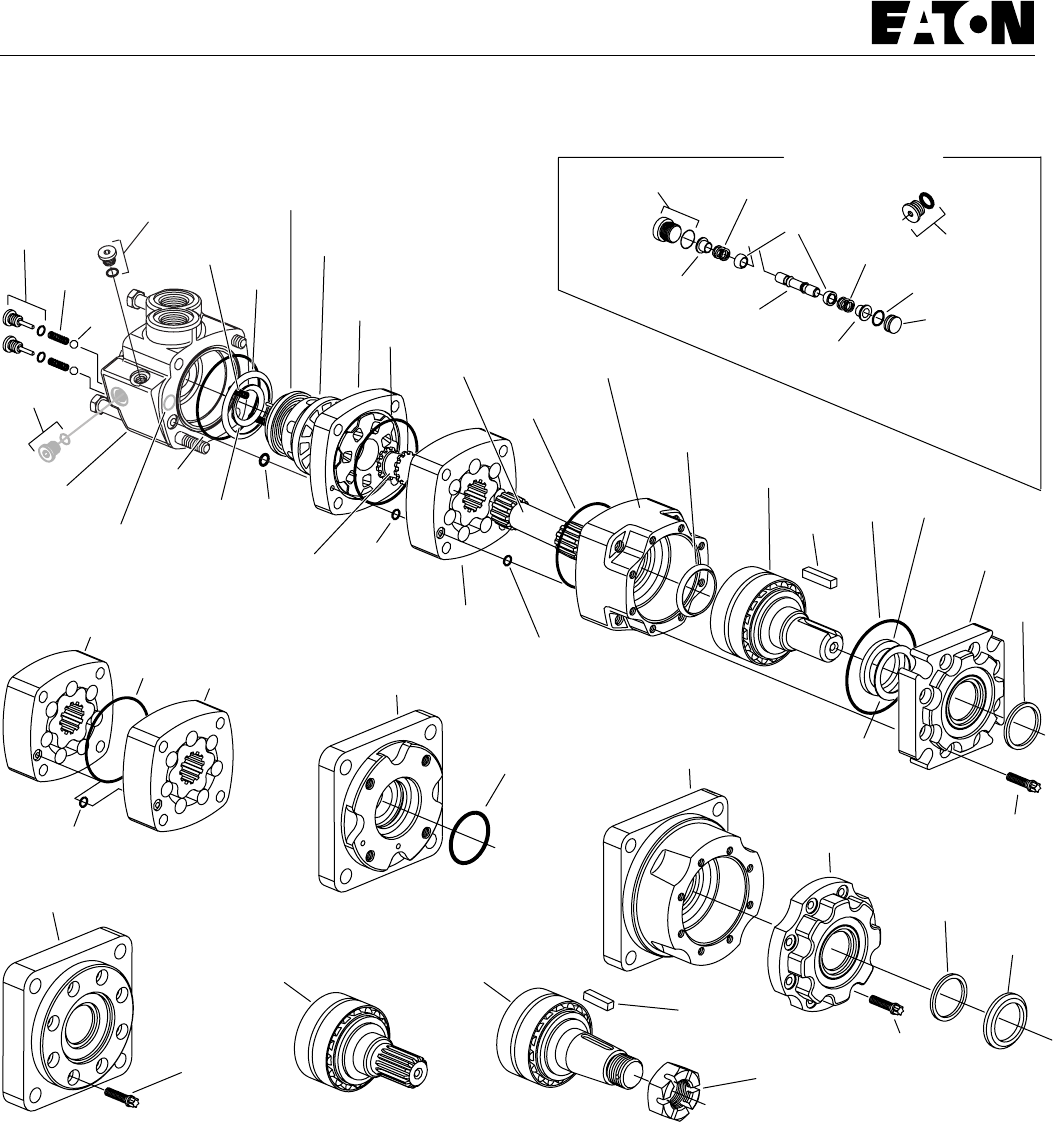 EATON