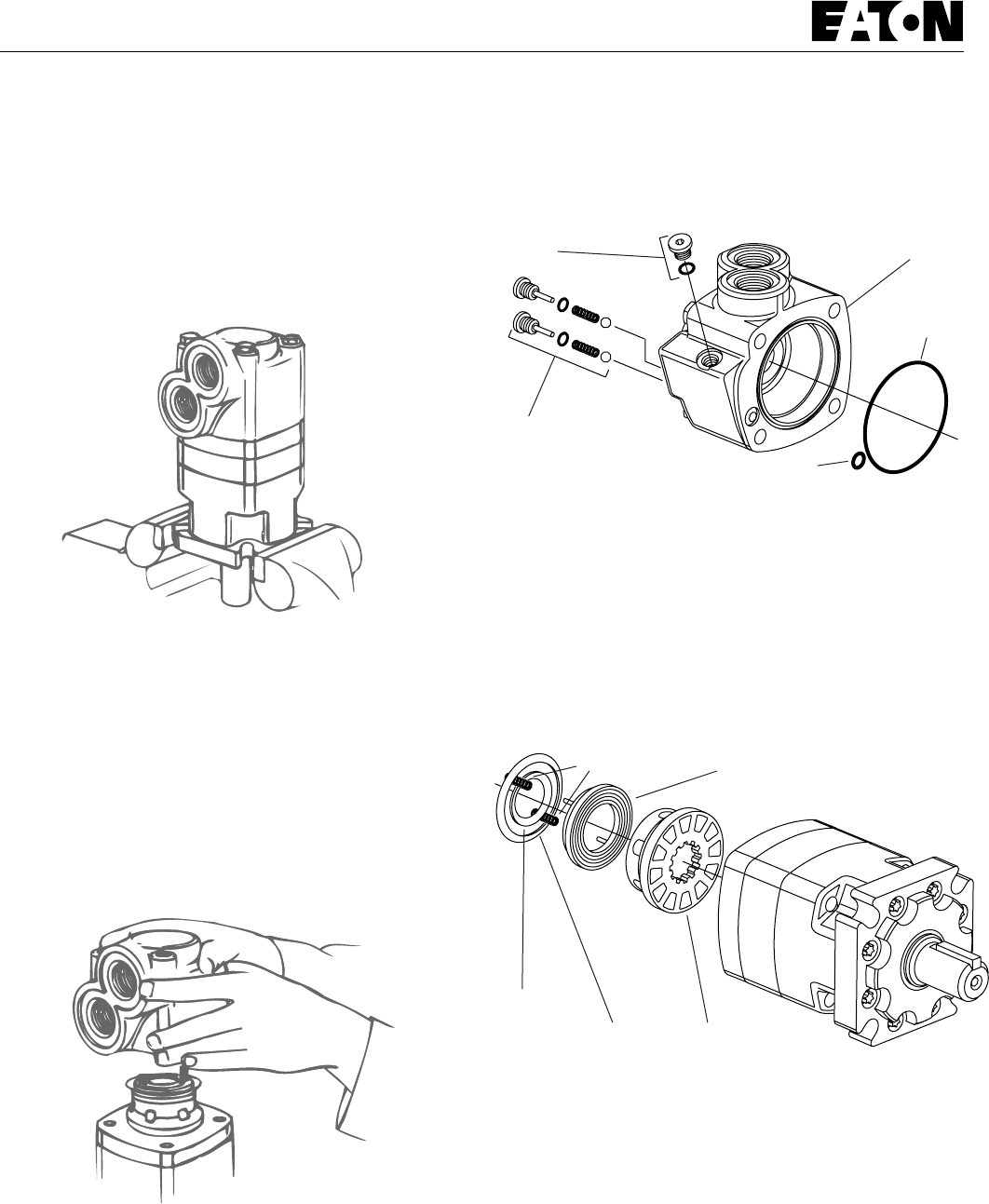 EATON