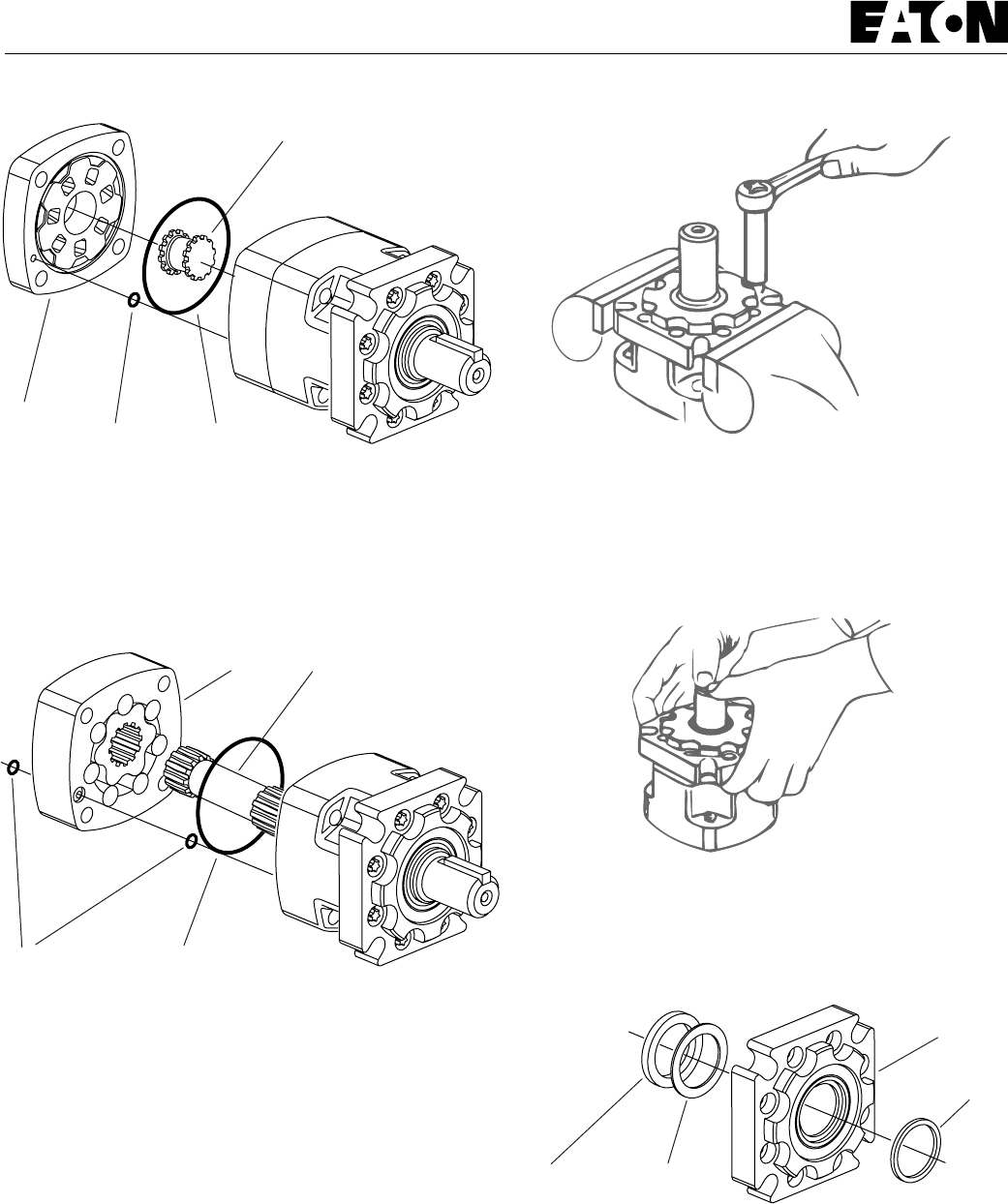 EATON