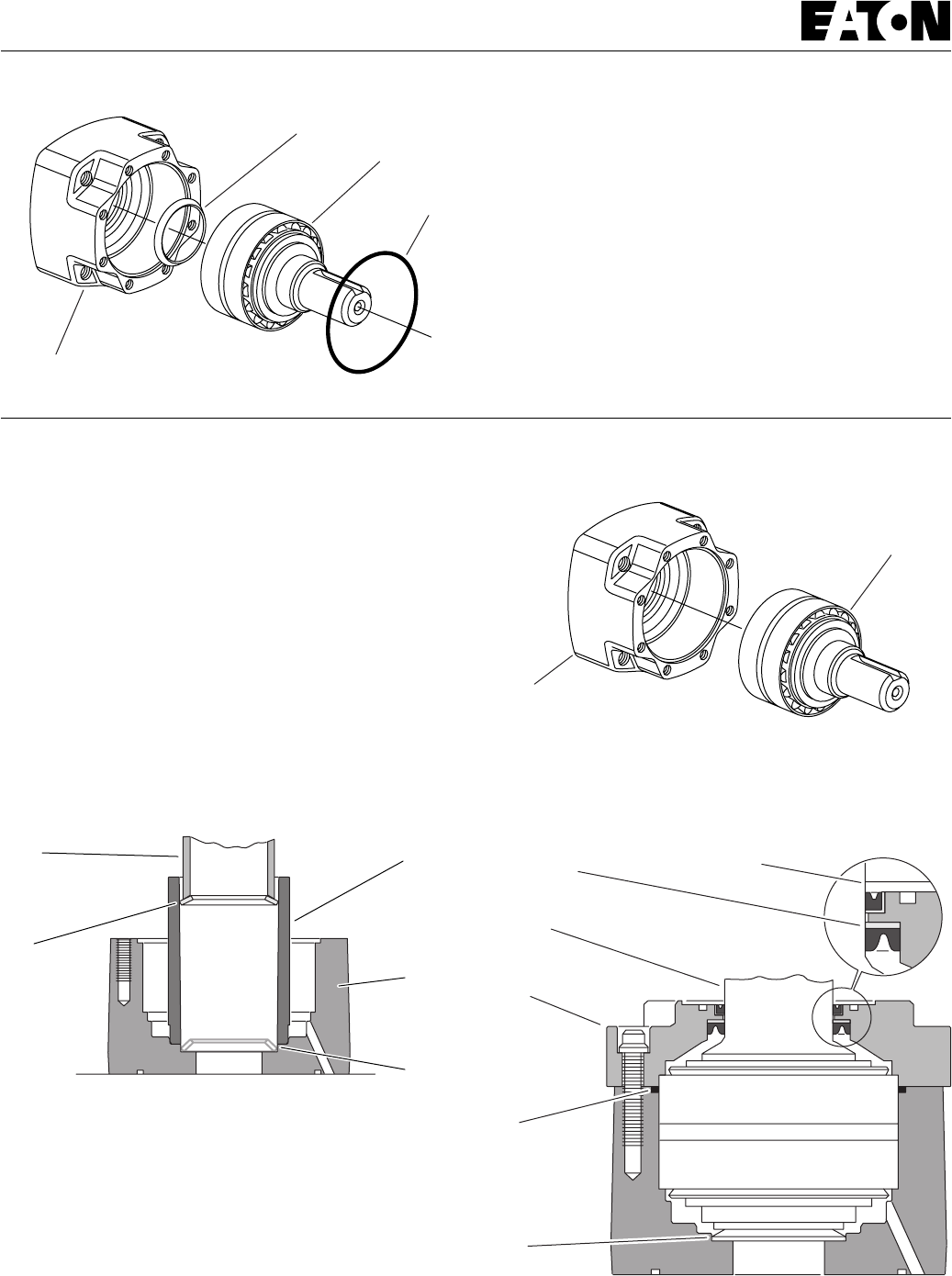 EATON