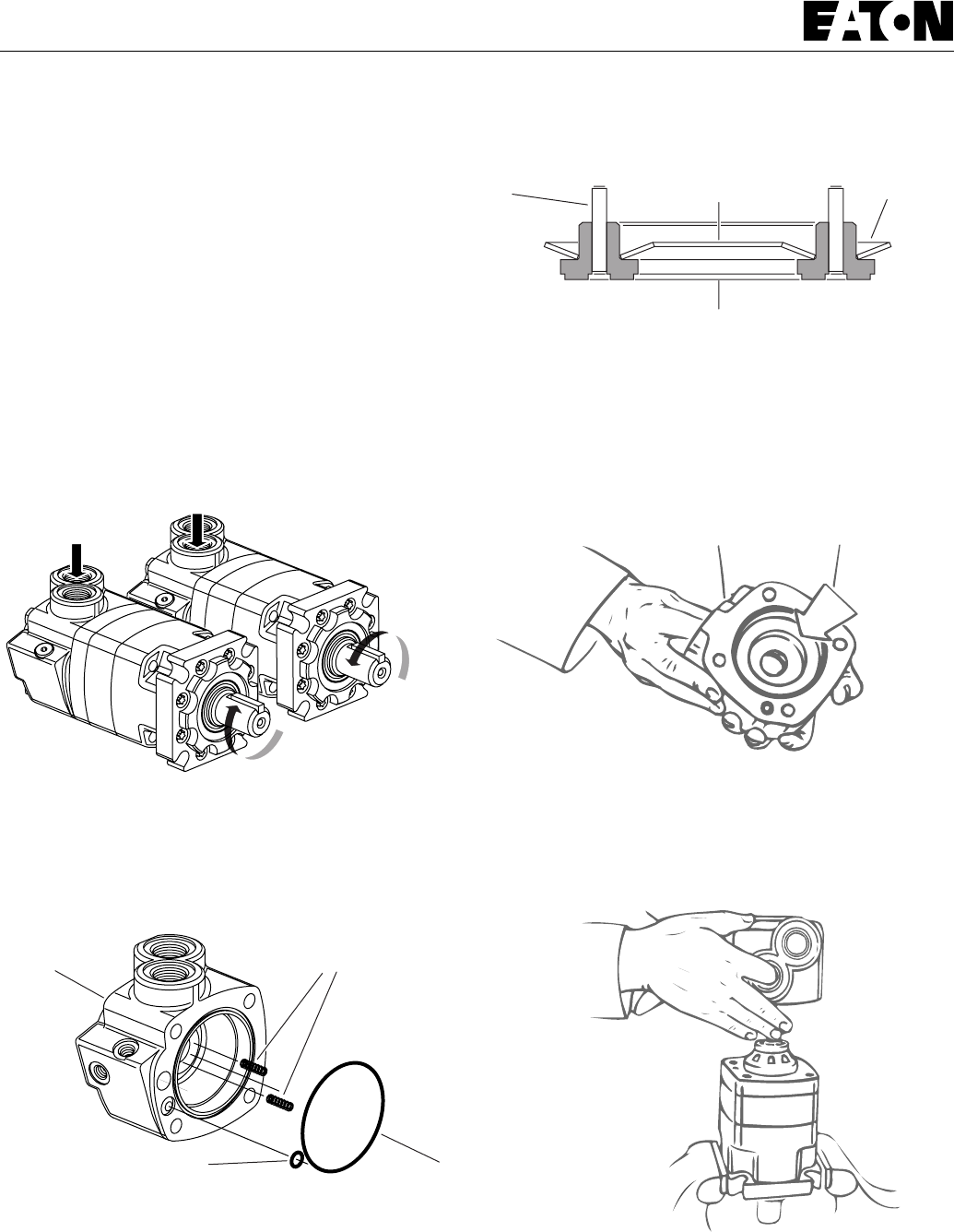 EATON