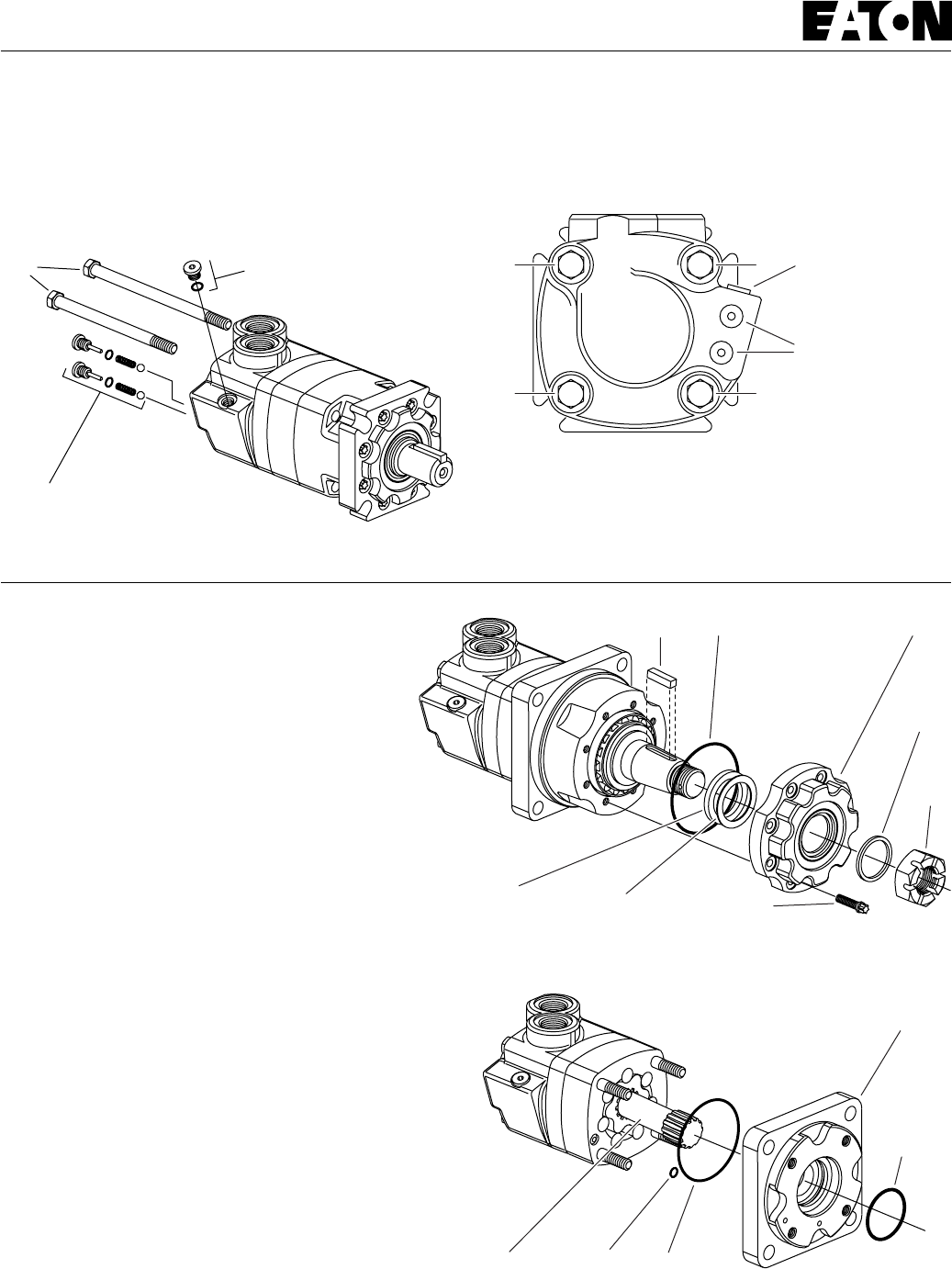 EATON