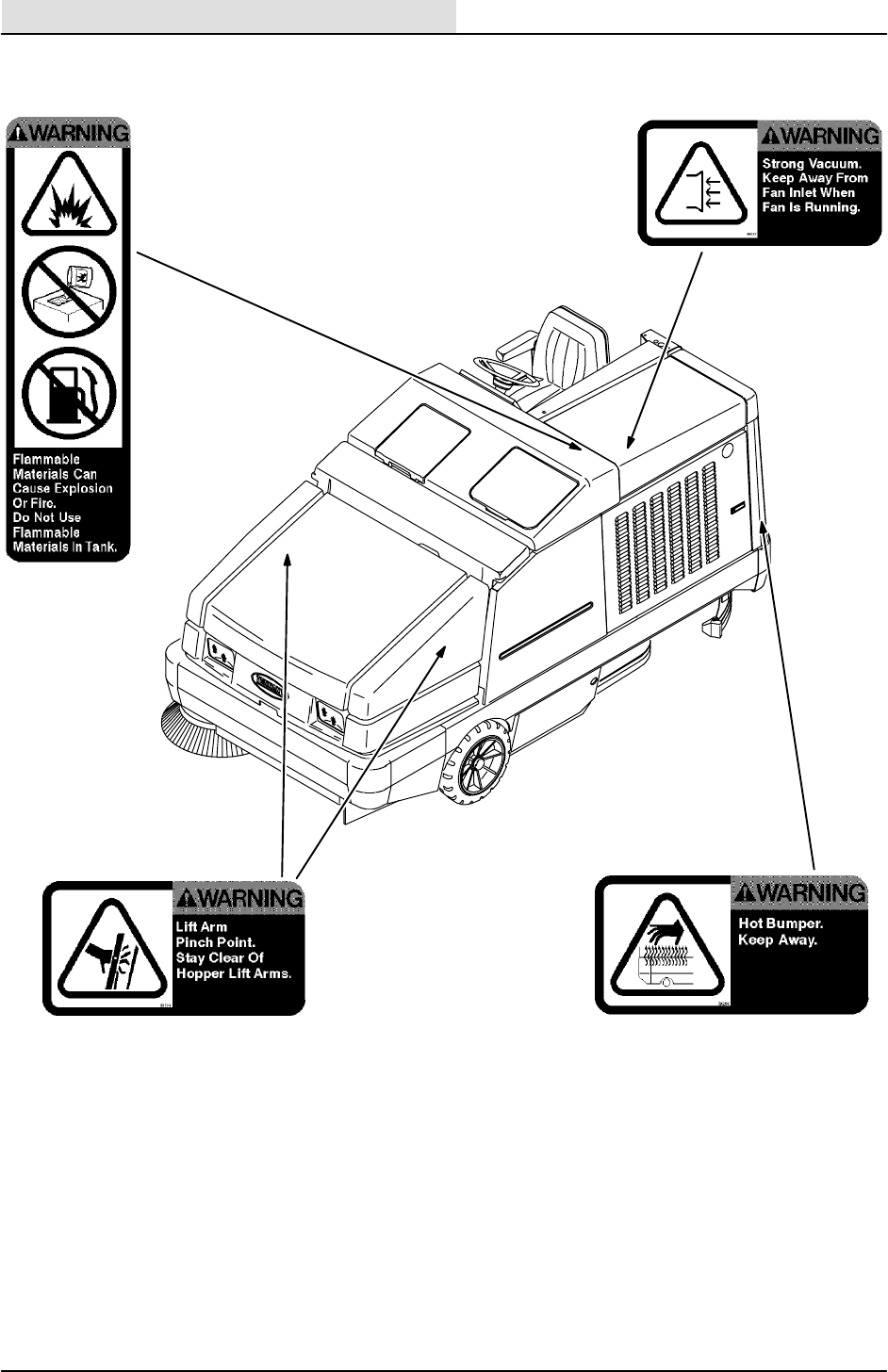 WARNING

Flammable Materials Can Cause Explosion Or Fire. Do Not Use Flammable Materials In Tank.

WARNING

Strong Vacuum. Keep Away From Fan Inlet When Fan Is Running.

WARNING

Lift Arm Pinch Point. Stay Clear Of Hopper Lift Arms.

WARNING

Hot Bumper. Keep Away.