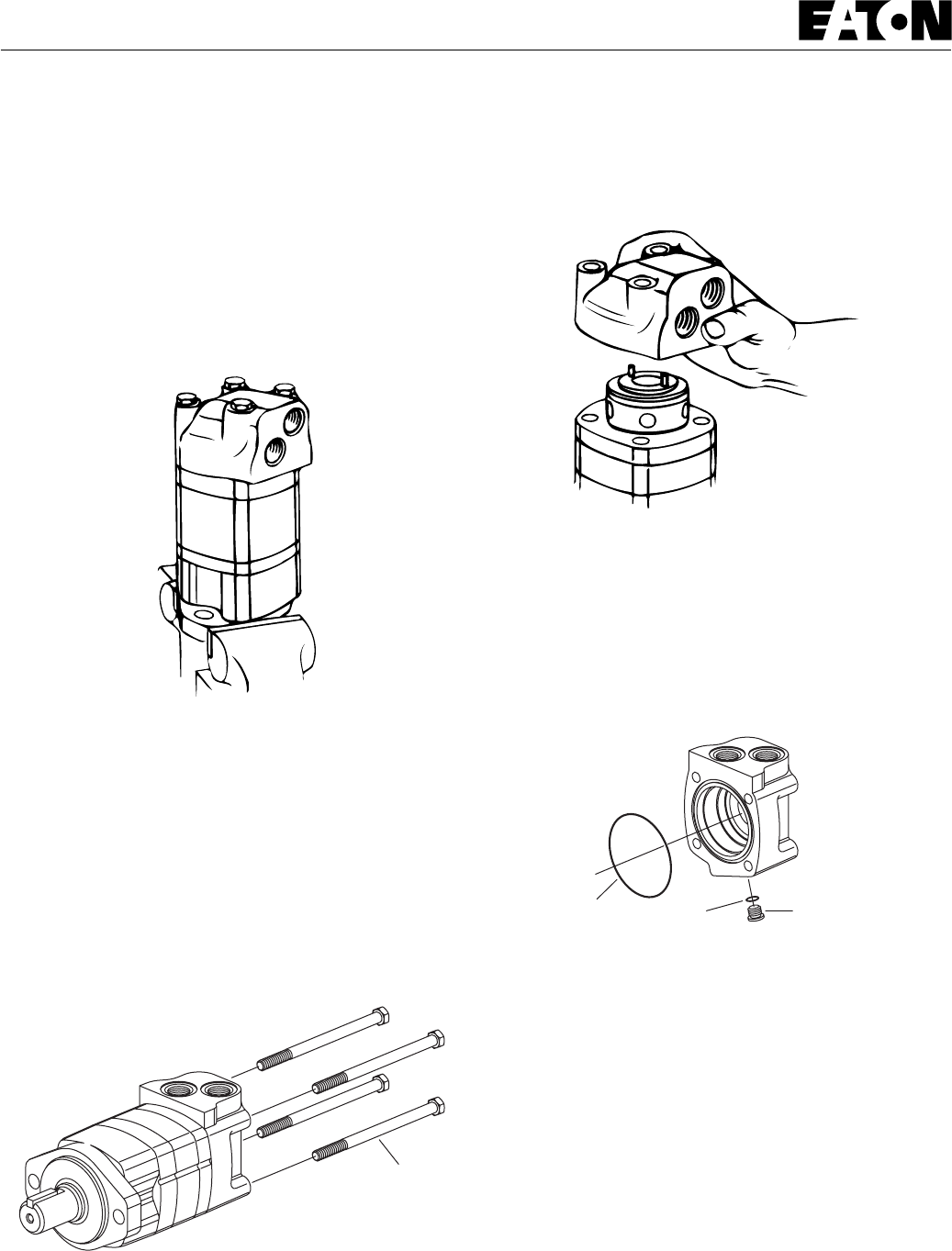 EATON