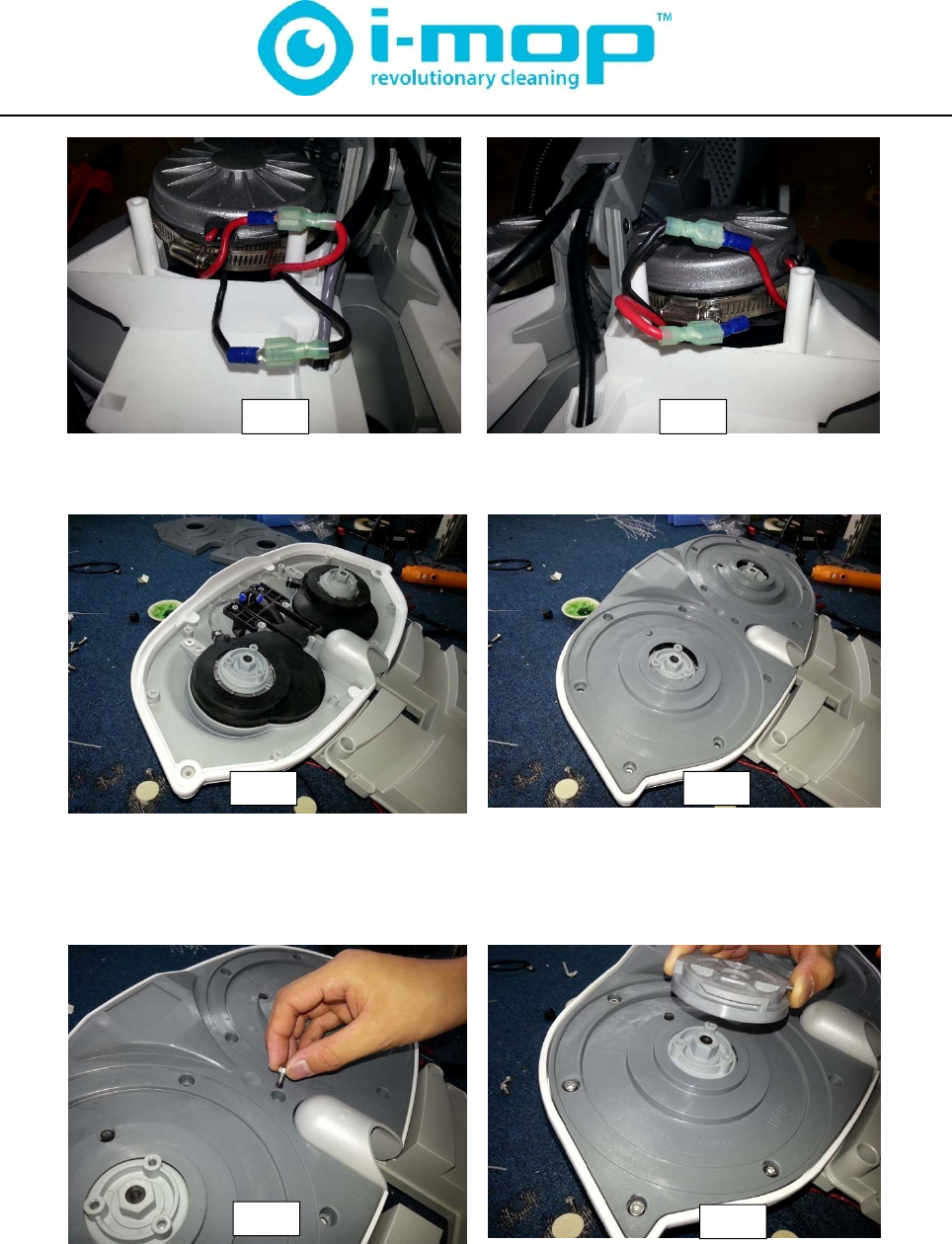 i-mop™
revolutionary cleaning