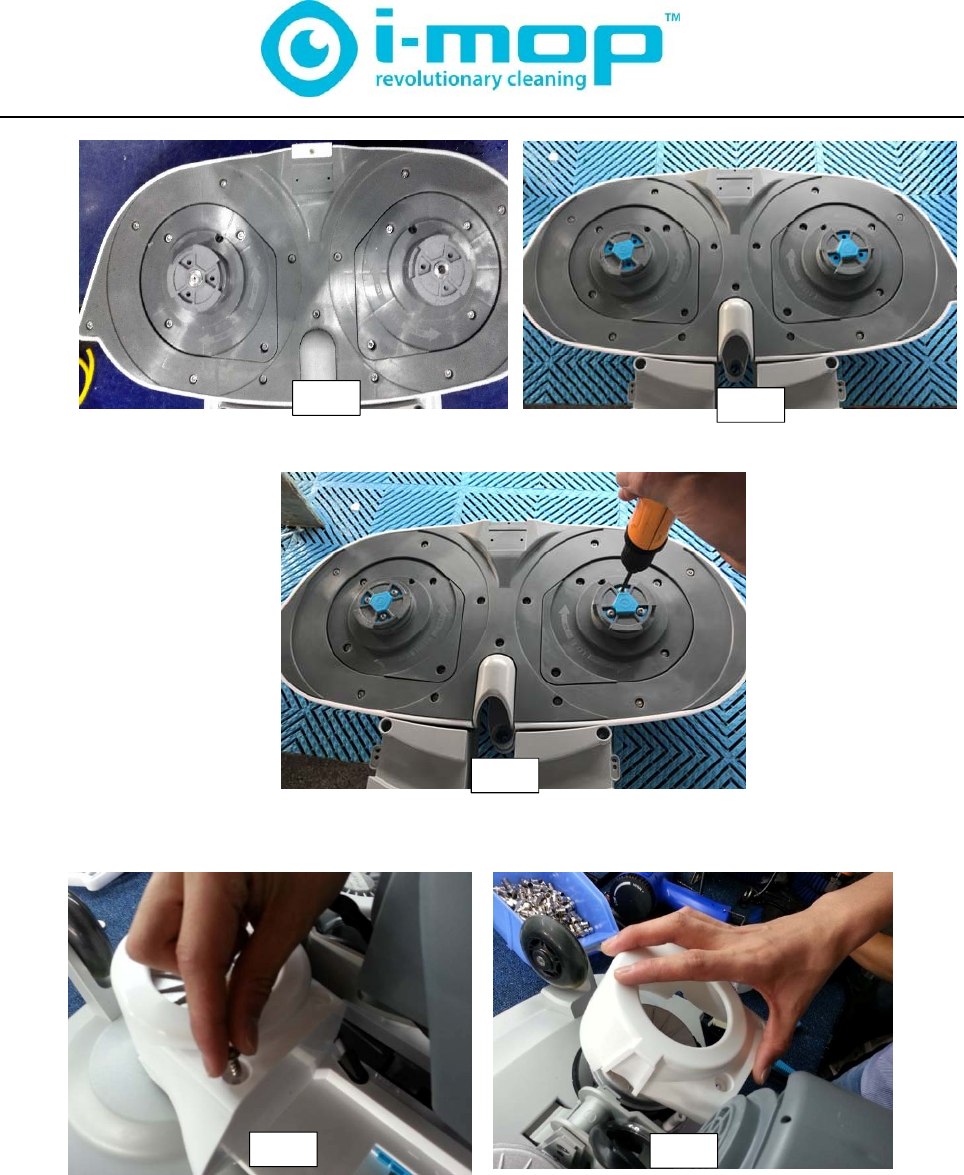 i-mop™
revolutionary cleaning