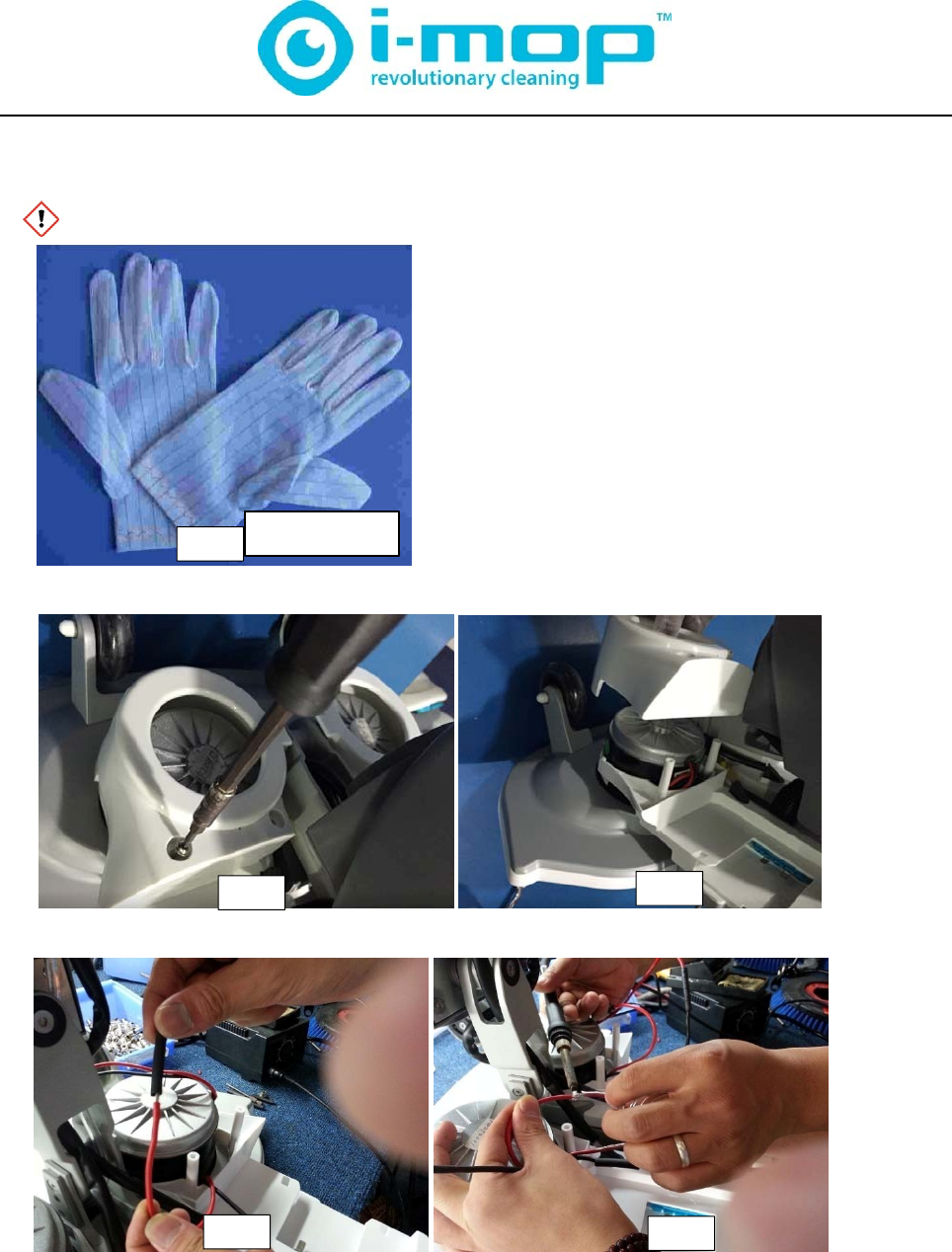 i-mop™
revolutionary cleaning