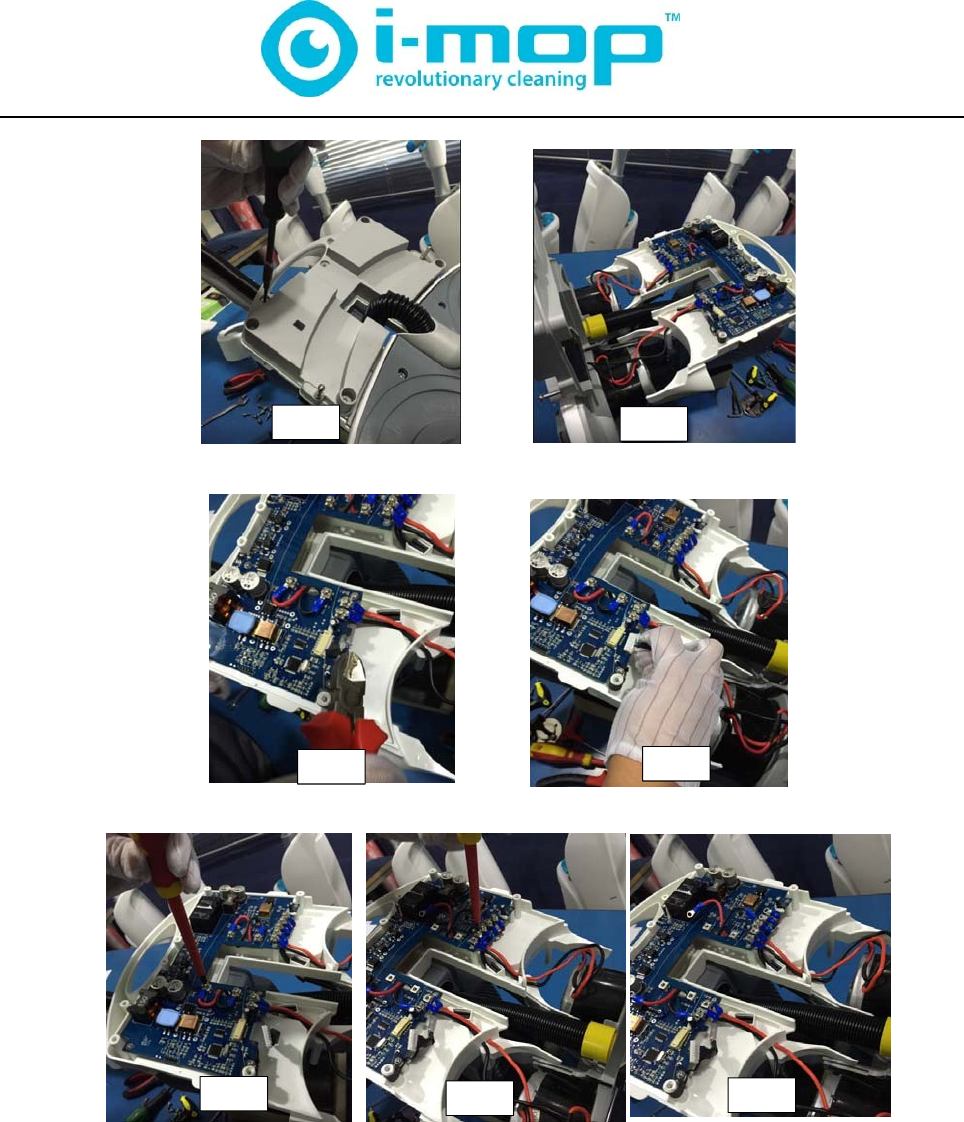 i-mop™
revolutionary cleaning