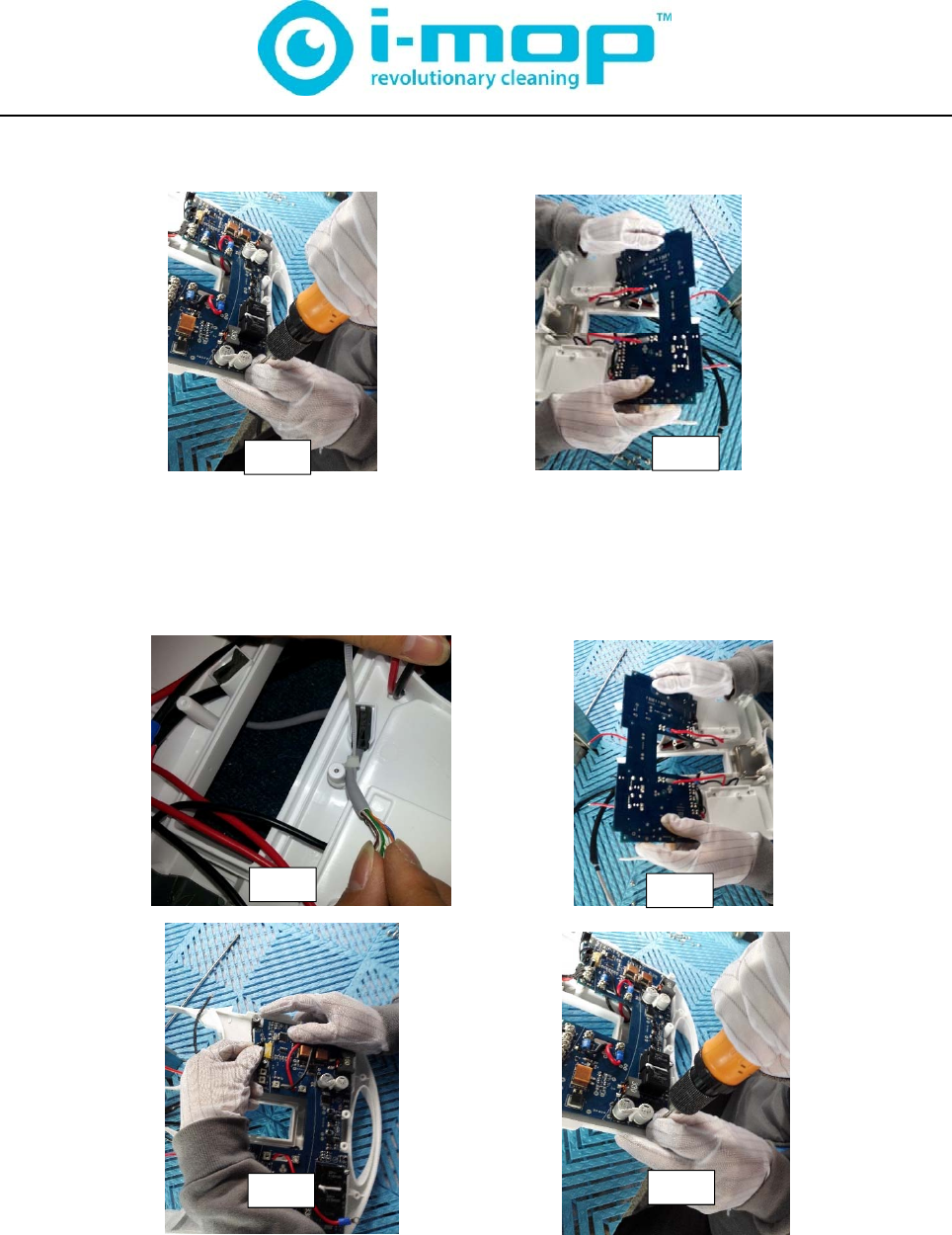 i-mop™
revolutionary cleaning