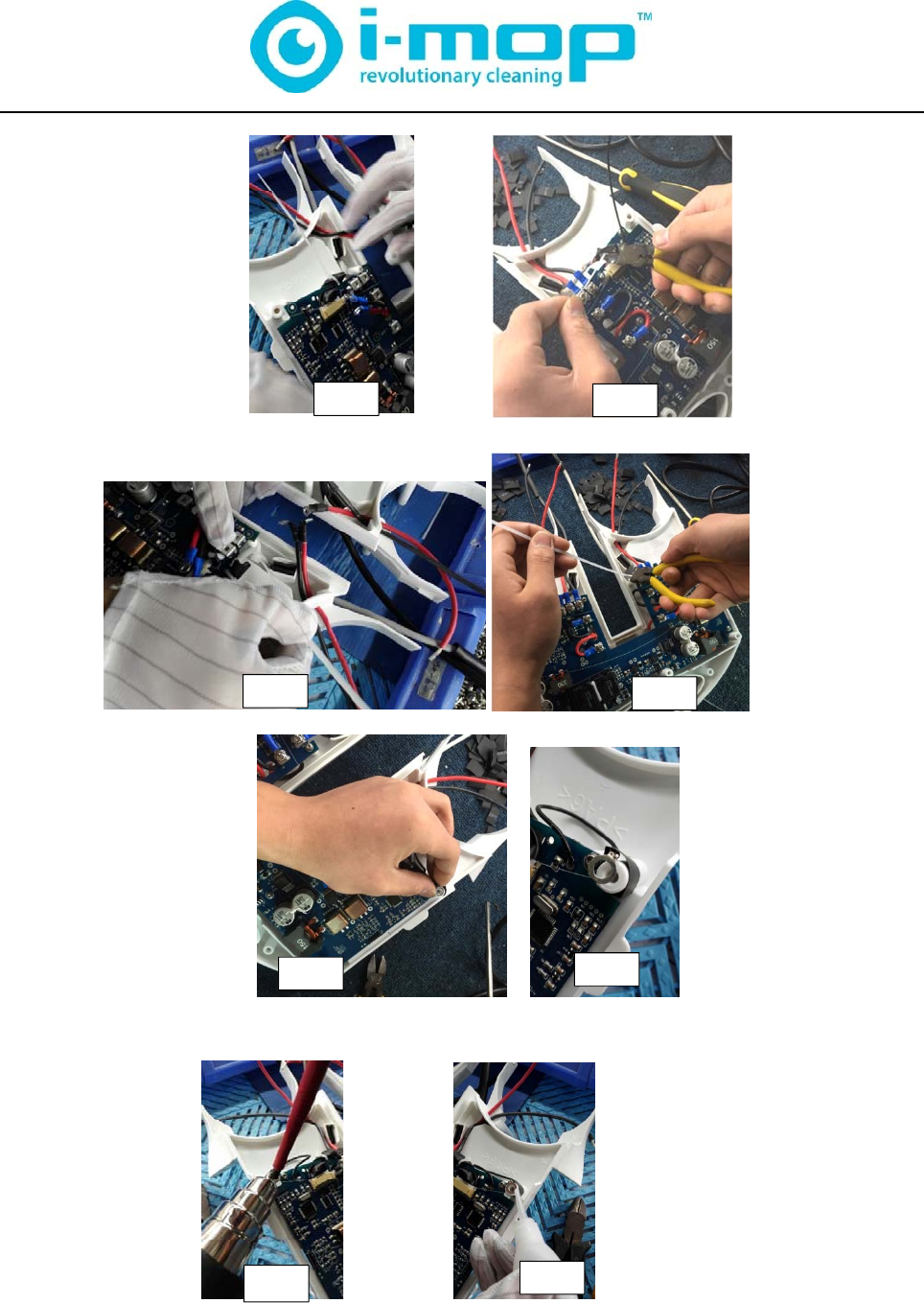 i-mop™
revolutionary cleaning