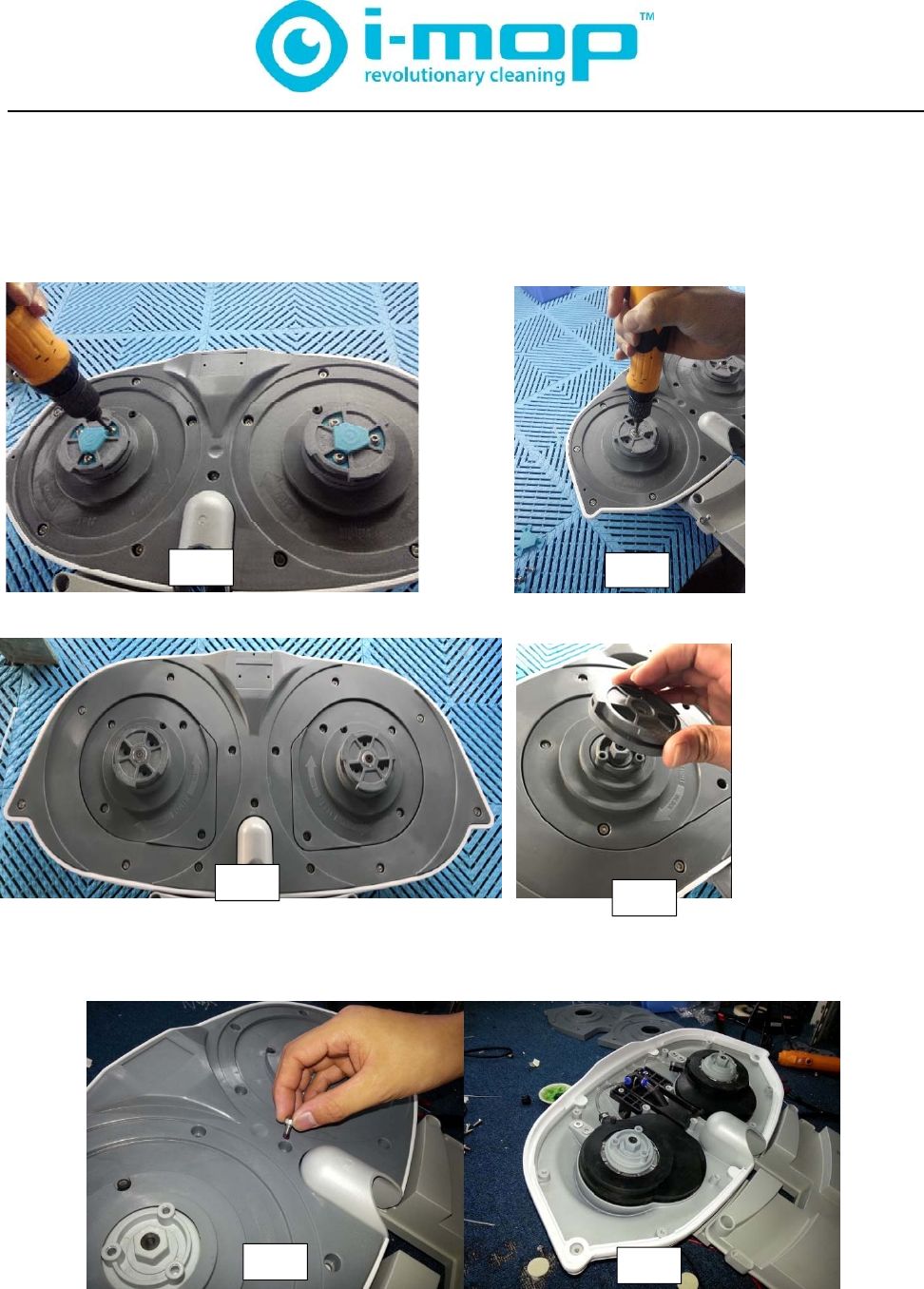 i-mop™
revolutionary cleaning