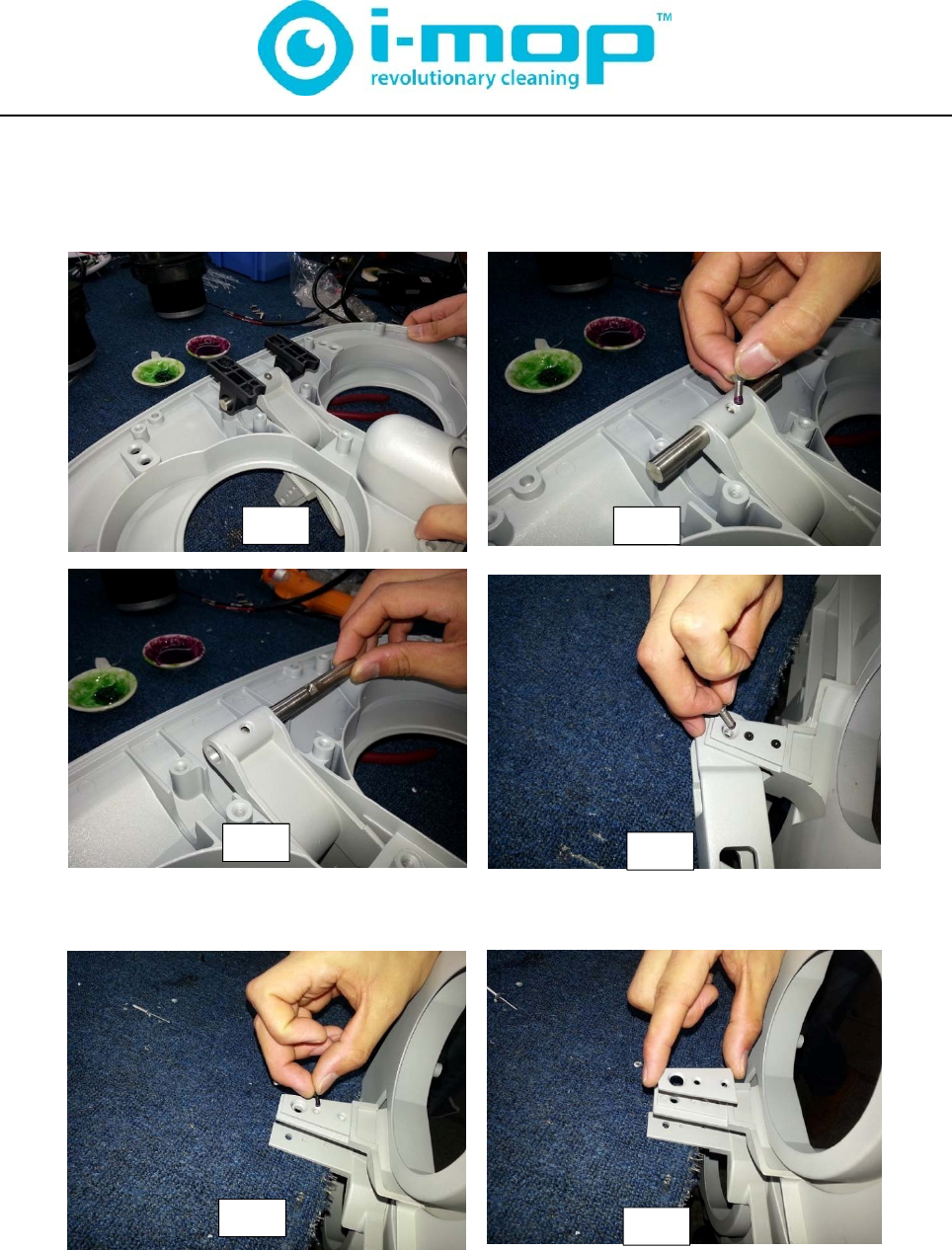 i-mop™
revolutionary cleaning