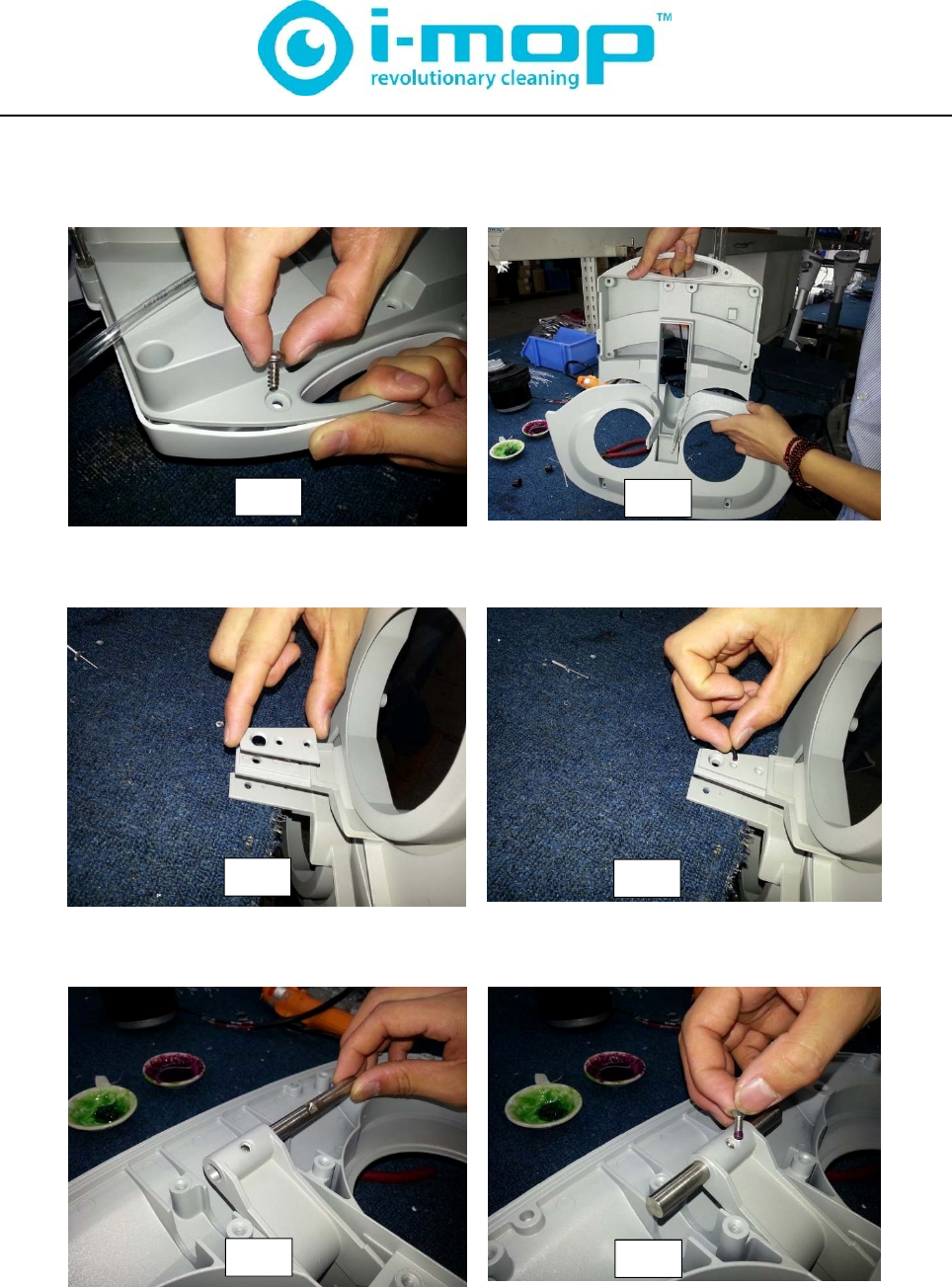 i-mop™
revolutionary cleaning