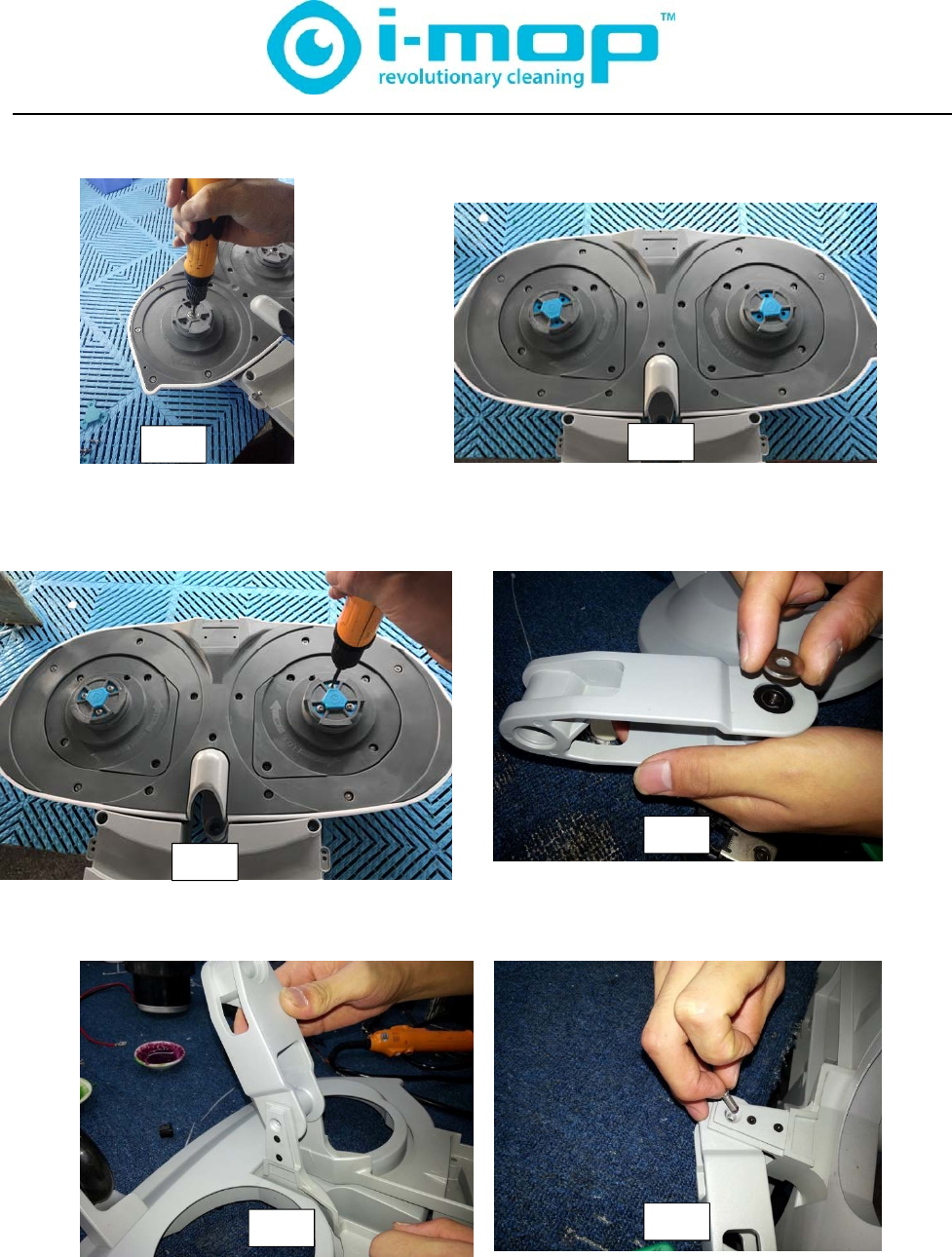 i-mop™
revolutionary cleaning