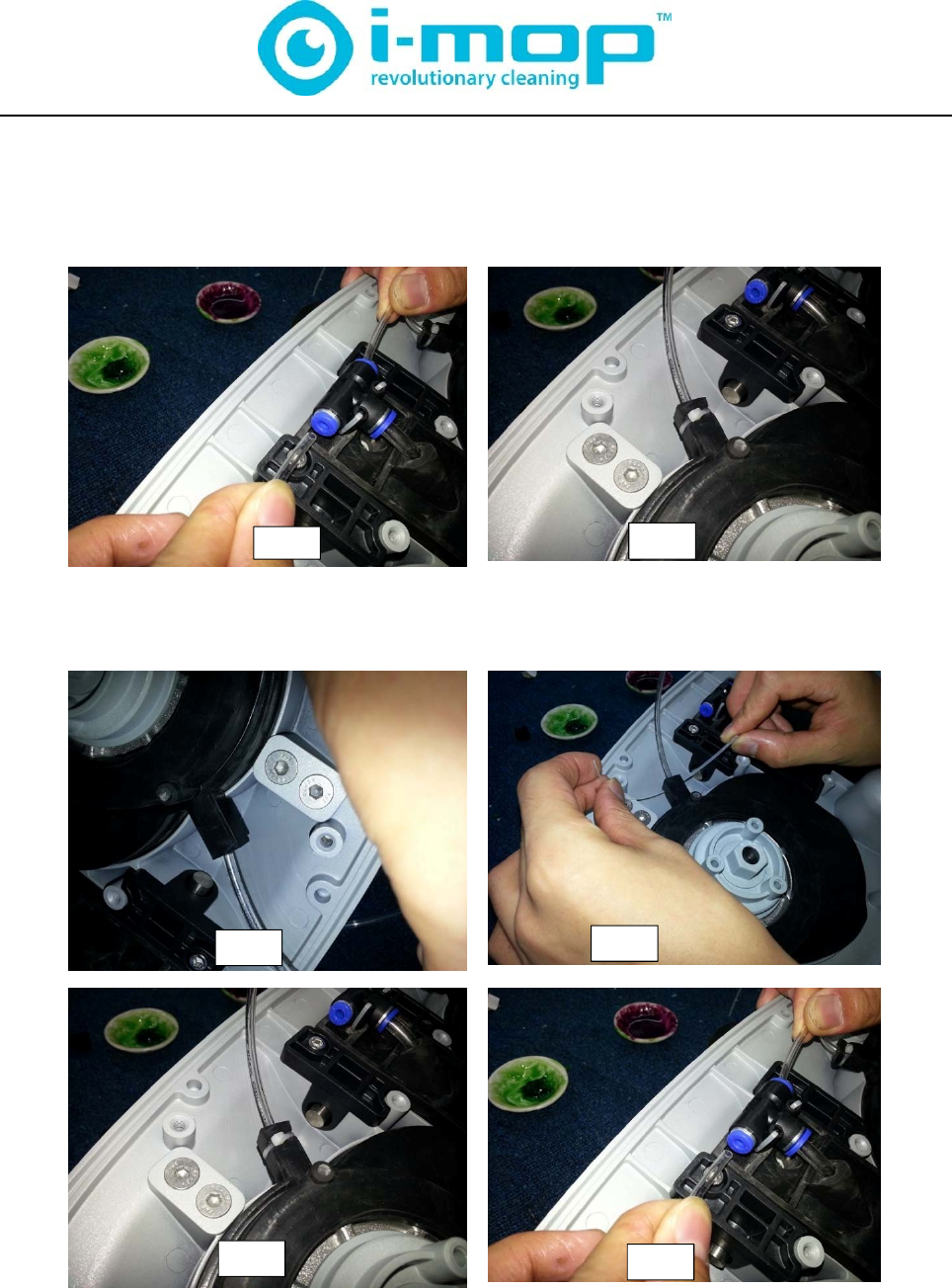 i-mop™
revolutionary cleaning